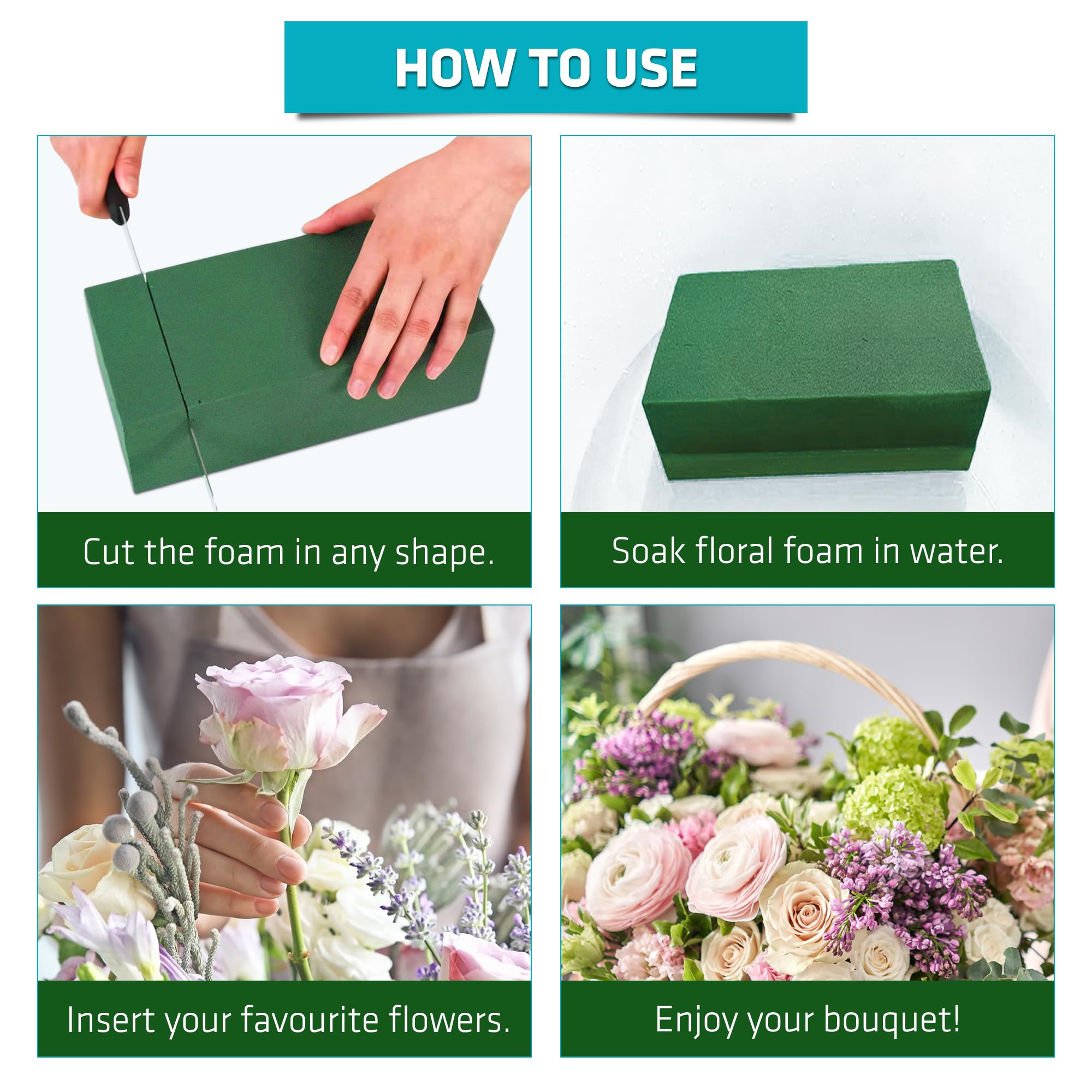 HOW TO USE

Cut the foam in any shape.

Soak floral foam in water.

Insert your favourite flowers.

Enjoy your bouquet!