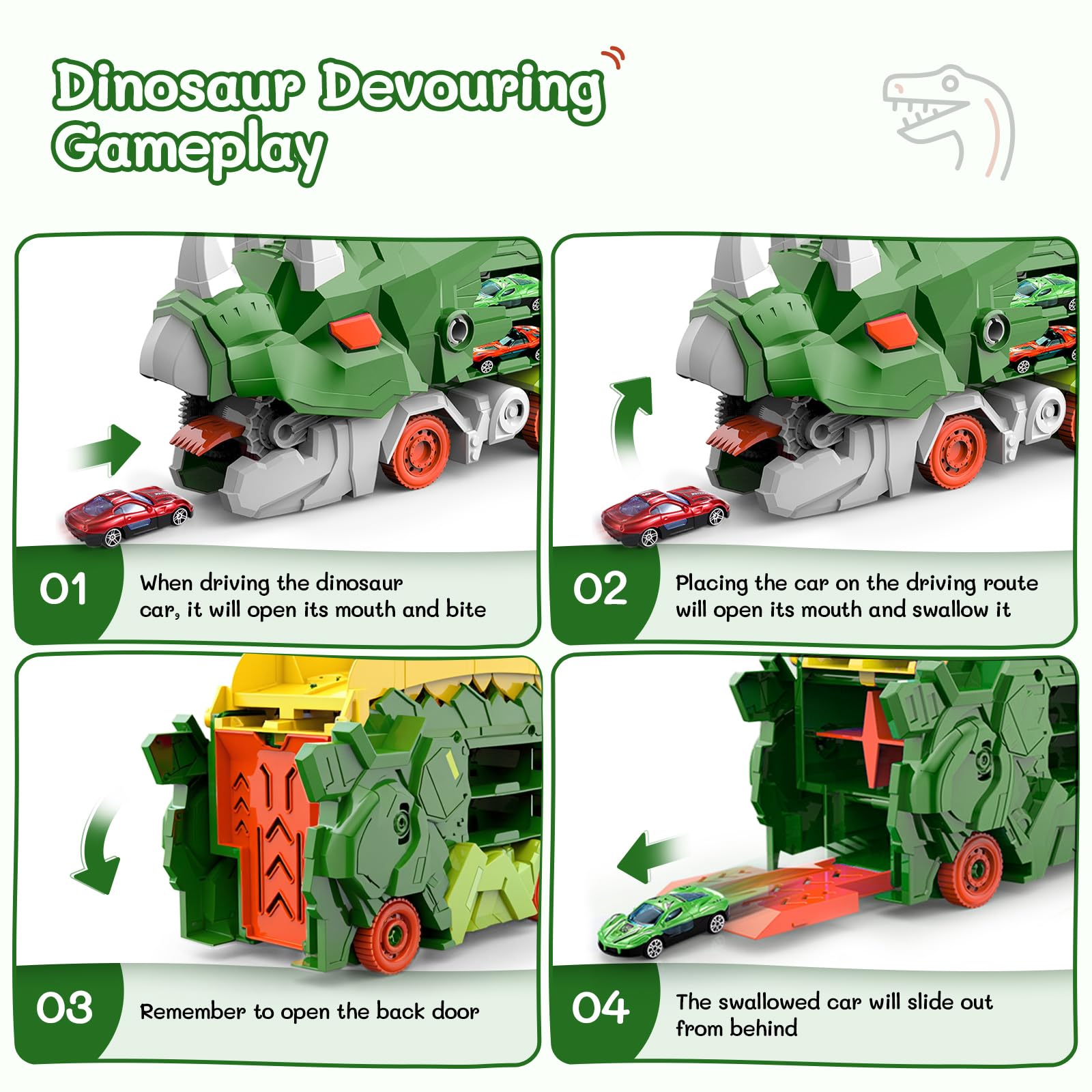 Dinosaur Devouring Gameplay

01 When driving the dinosaur car, it will open its mouth and bite

02 Placing the car on the driving route will open its mouth and swallow it

03 Remember to open the back door

04 The swallowed car will slide out from behind