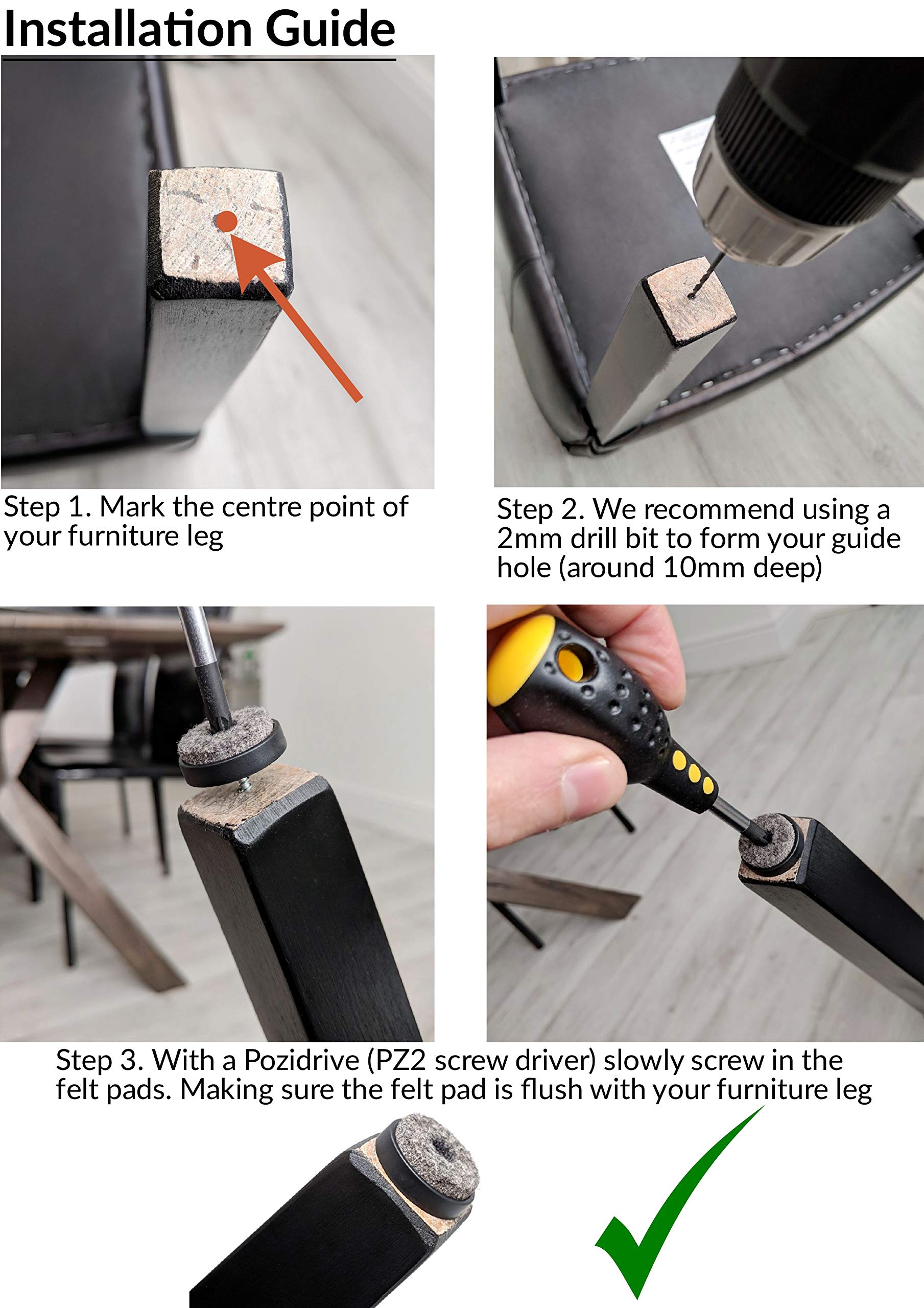 Installation Guide

Step 1. Mark the centre point of your furniture leg

Step 2. We recommend using a 2mm drill bit to form your guide hole (around 10mm deep)

Step 3. With a Pozidrive (PZ2 screw driver) slowly screw in the felt pads. Making sure the felt pad is flush with your furniture leg