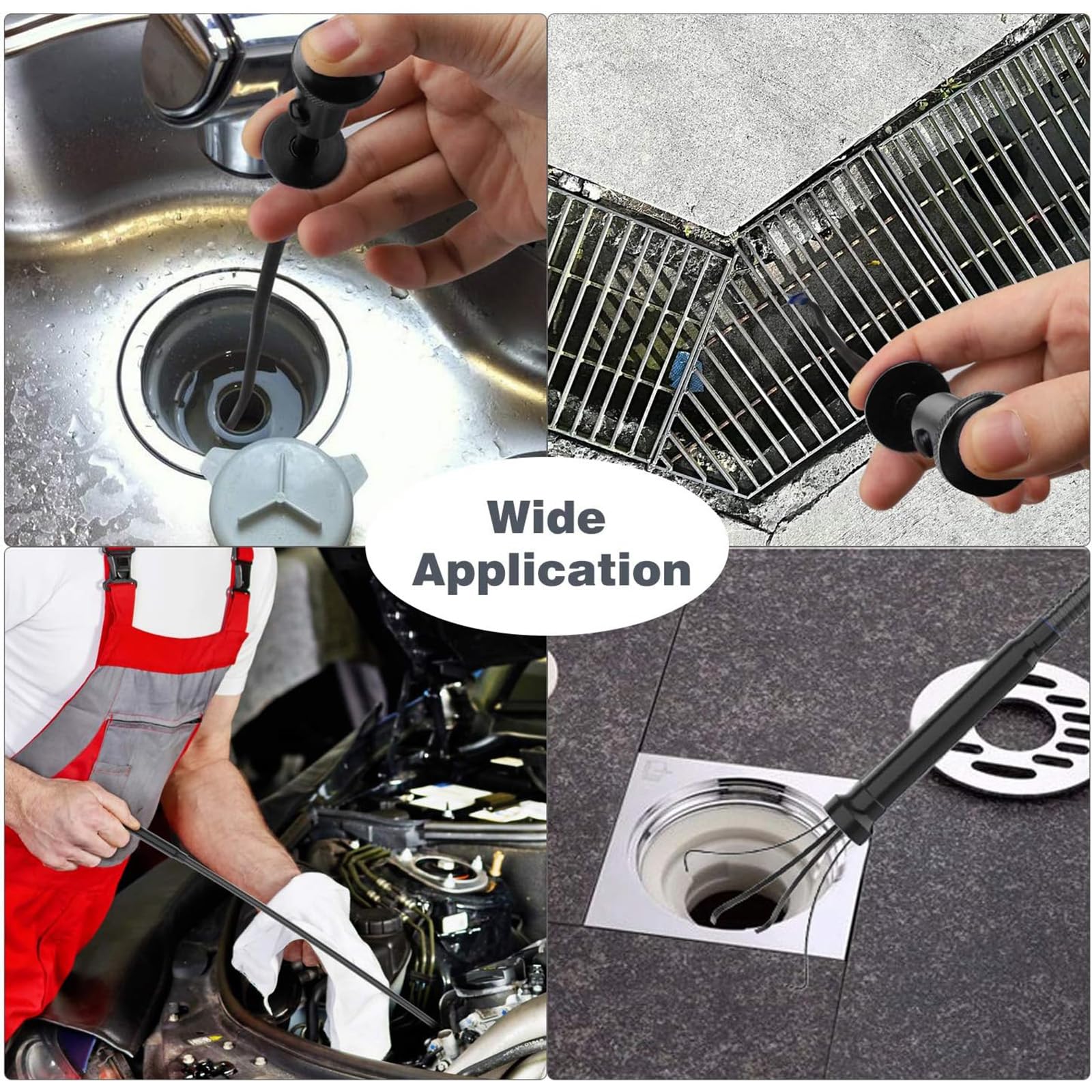 Wide Application