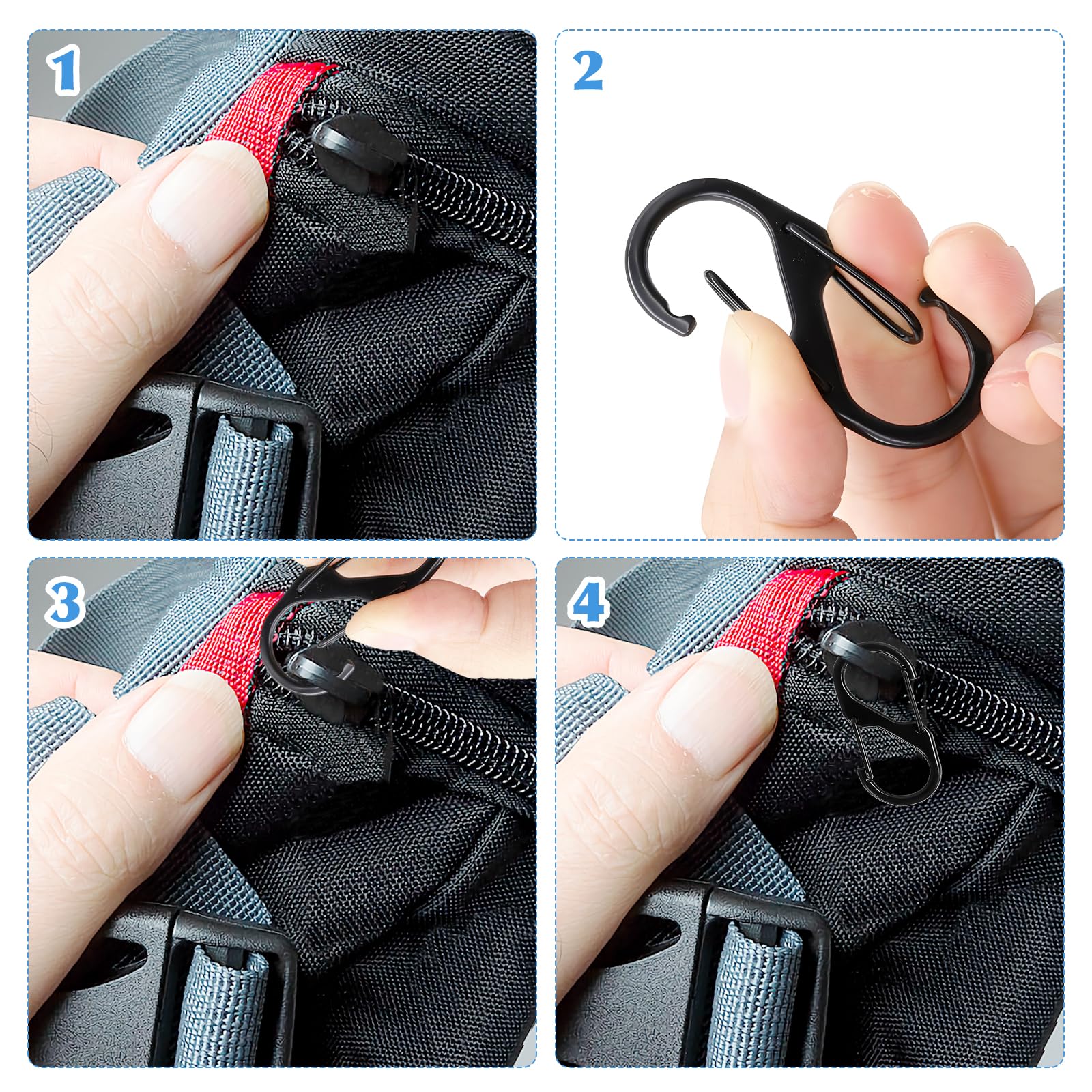 1

2

3

4