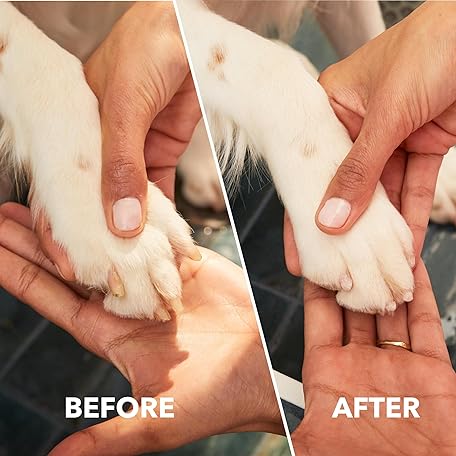 BEFORE

AFTER