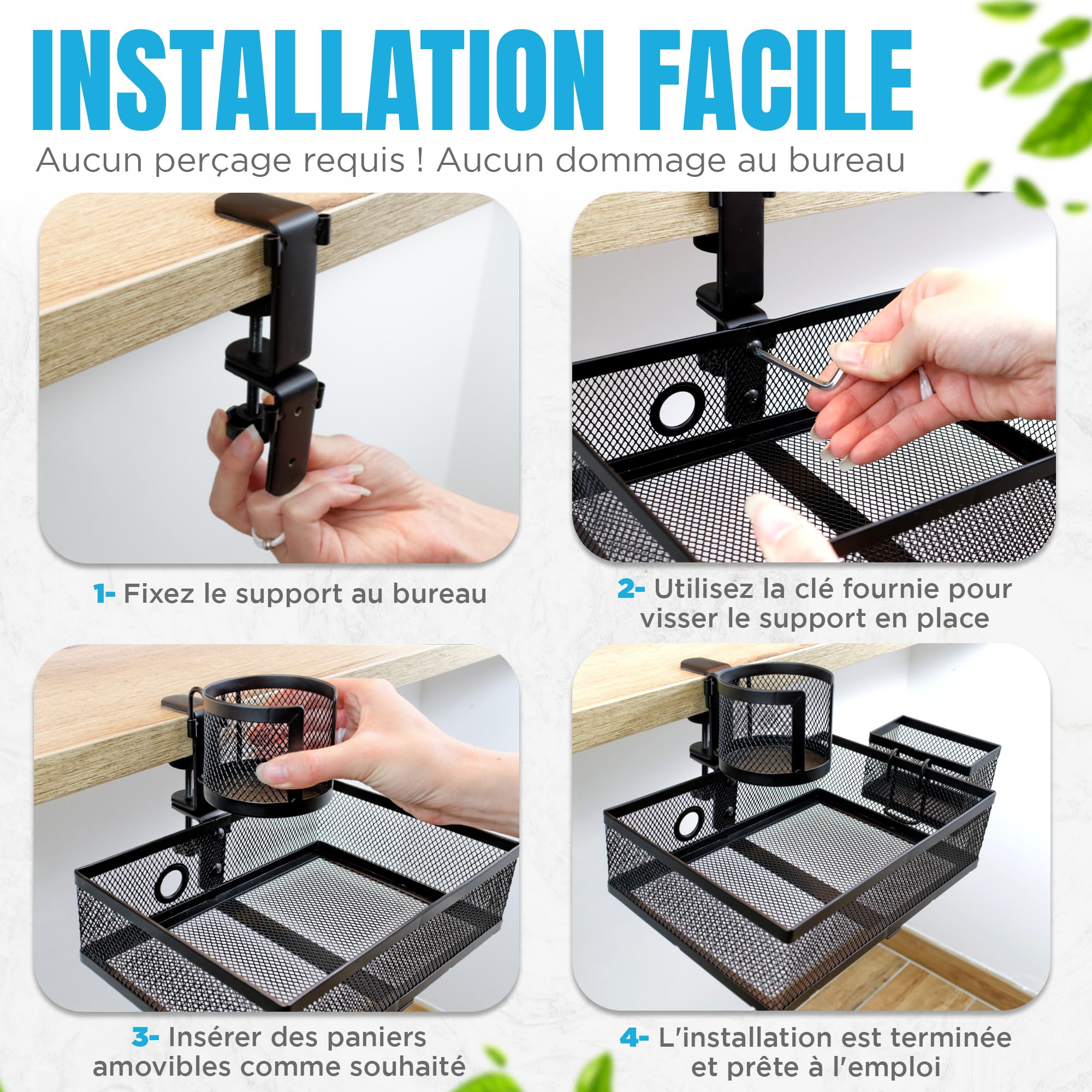 INSTALLATION FACILE

Aucun perçage requis ! Aucun dommage au bureau

1- Fixez le support au bureau

2- Utilisez la clé fournie pour visser le support en place

3- Insérer des paniers amovibles comme souhaité

4- L'installation est terminée et prête à l'emploi