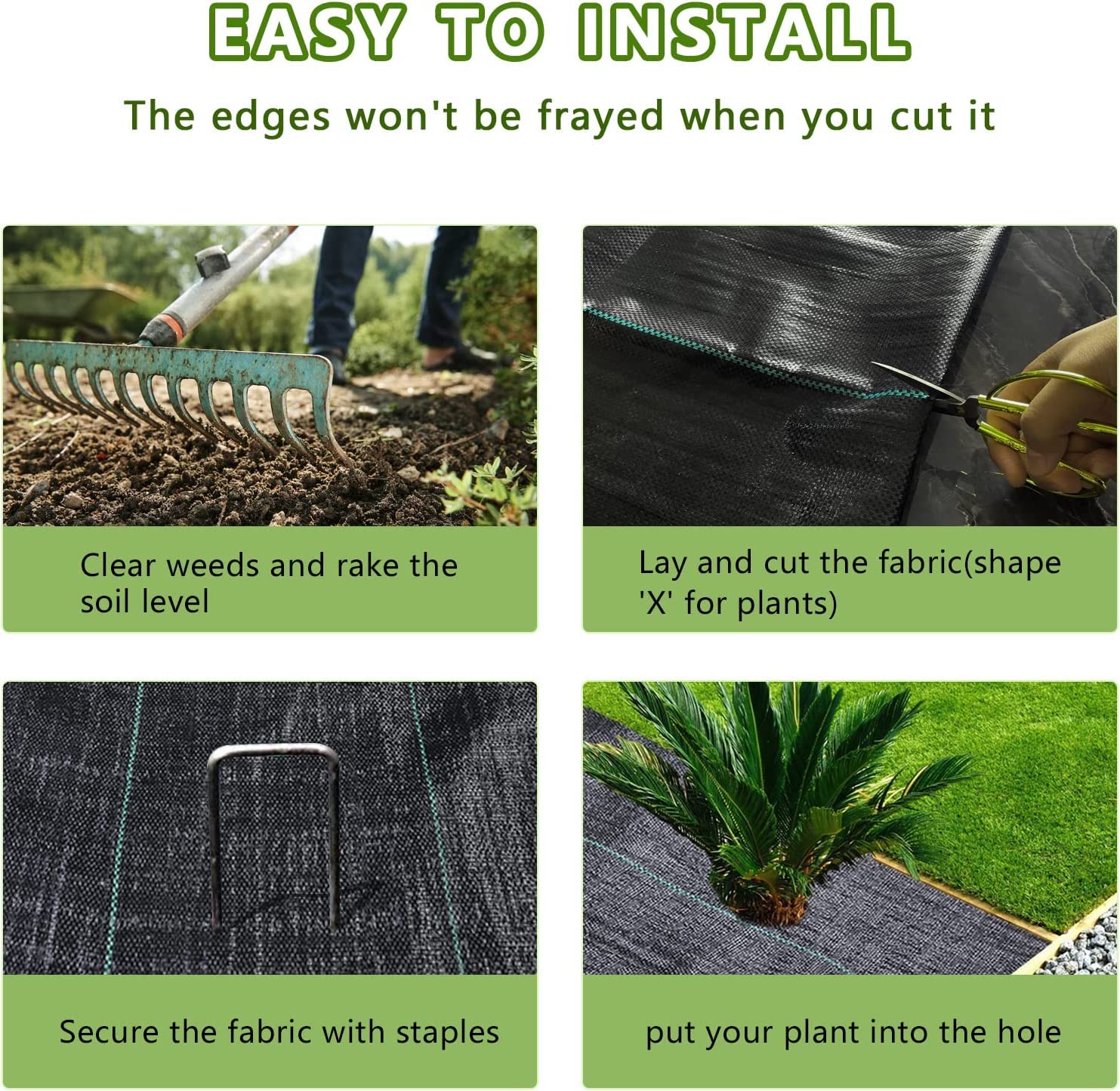 EASY TO INSTALL

The edges won't be frayed when you cut it

Clear weeds and rake the soil level

Lay and cut the fabric(shape 'X' for plants)

Secure the fabric with staples

put your plant into the hole