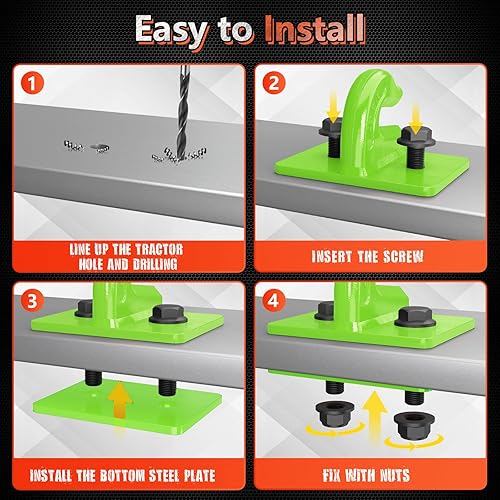 Easy to Install

1

LINE UP THE TRACTOR HOLE AND DRILLING

2

INSERT THE SCREW

3

INSTALL THE BOTTOM STEEL PLATE

4

FIX WITH NUTS