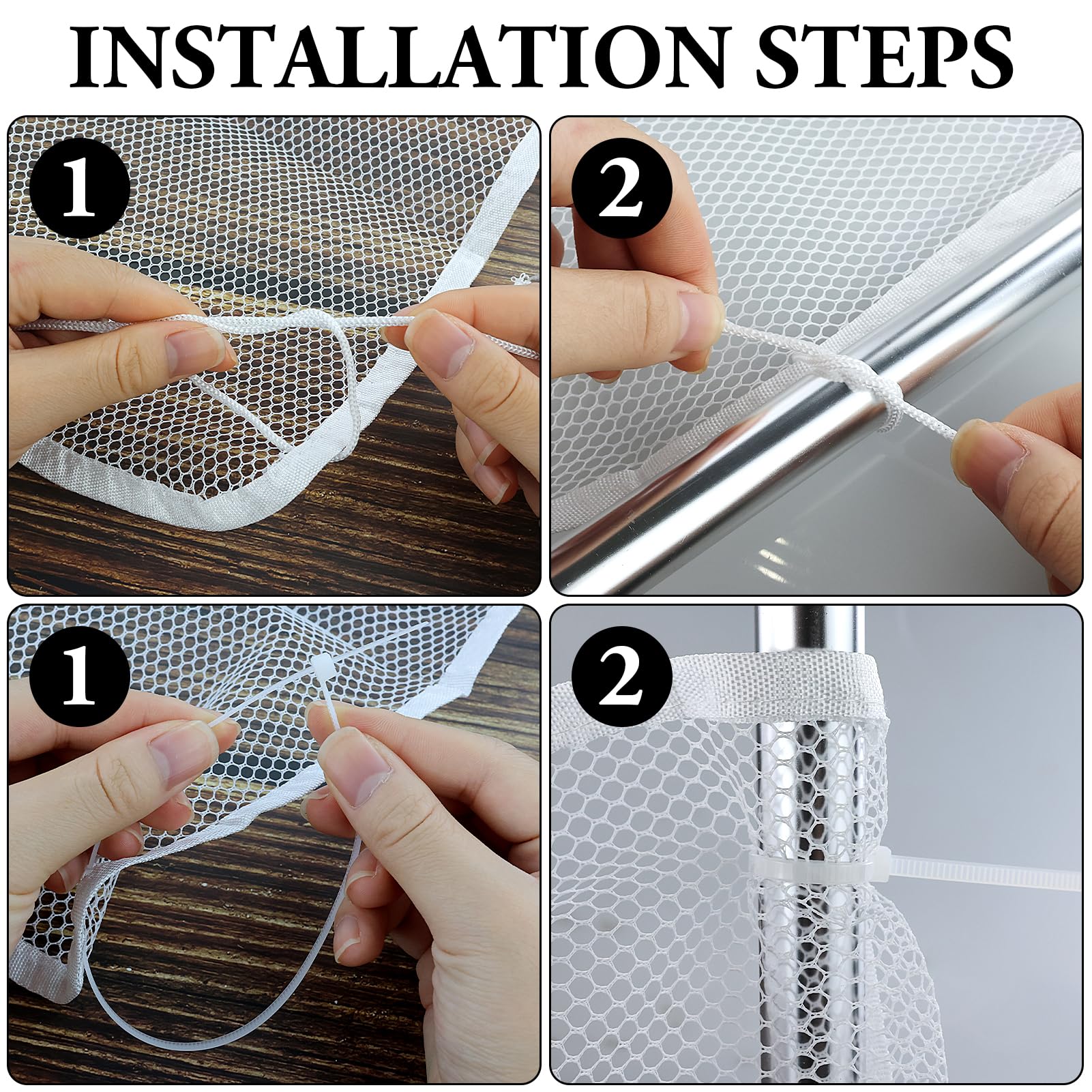 INSTALLATION STEPS

1

2

1

2