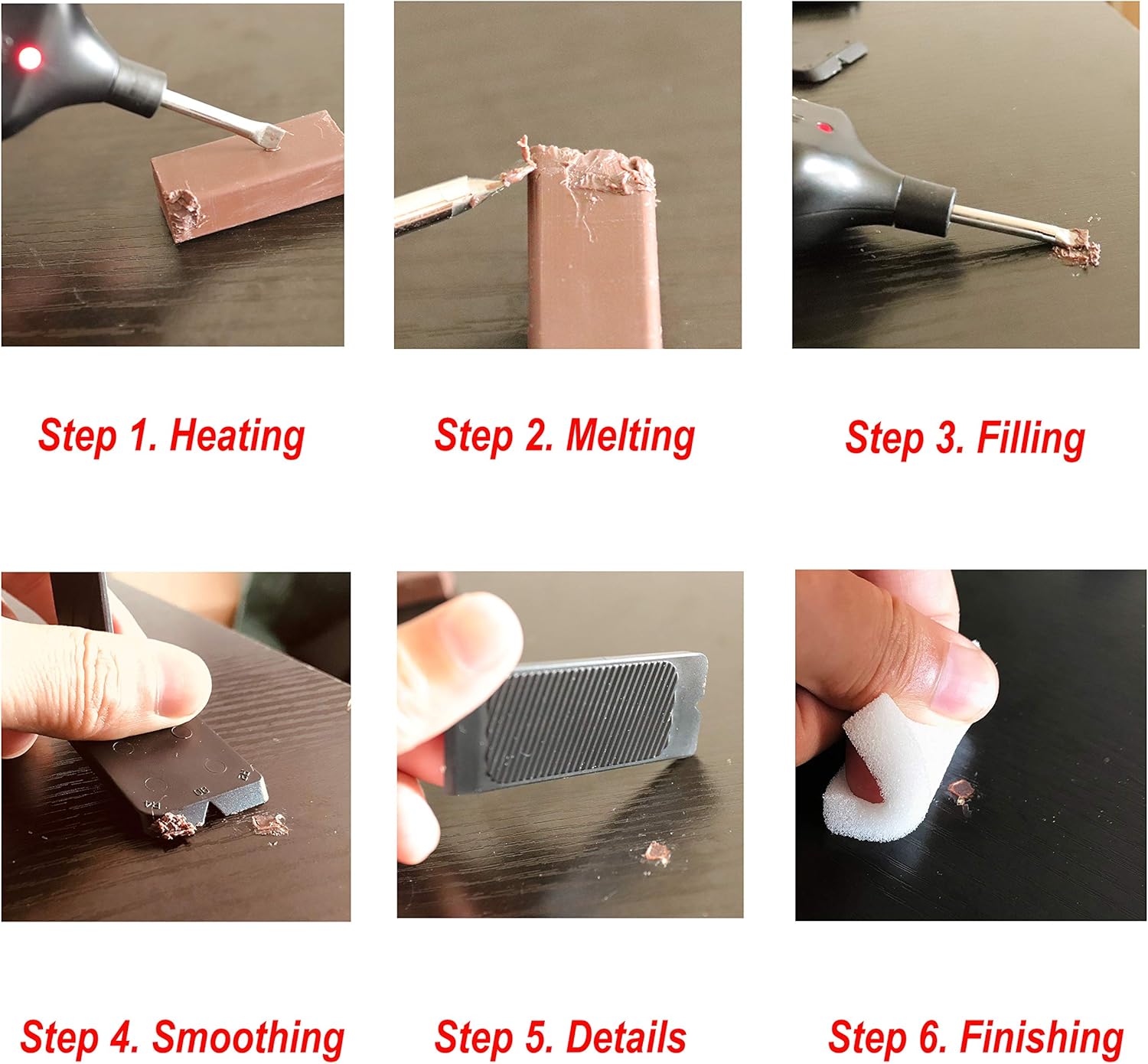 Step 1. Heating

Step 2. Melting

Step 3. Filling

Step 4. Smoothing

Step 5. Details

Step 6. Finishing