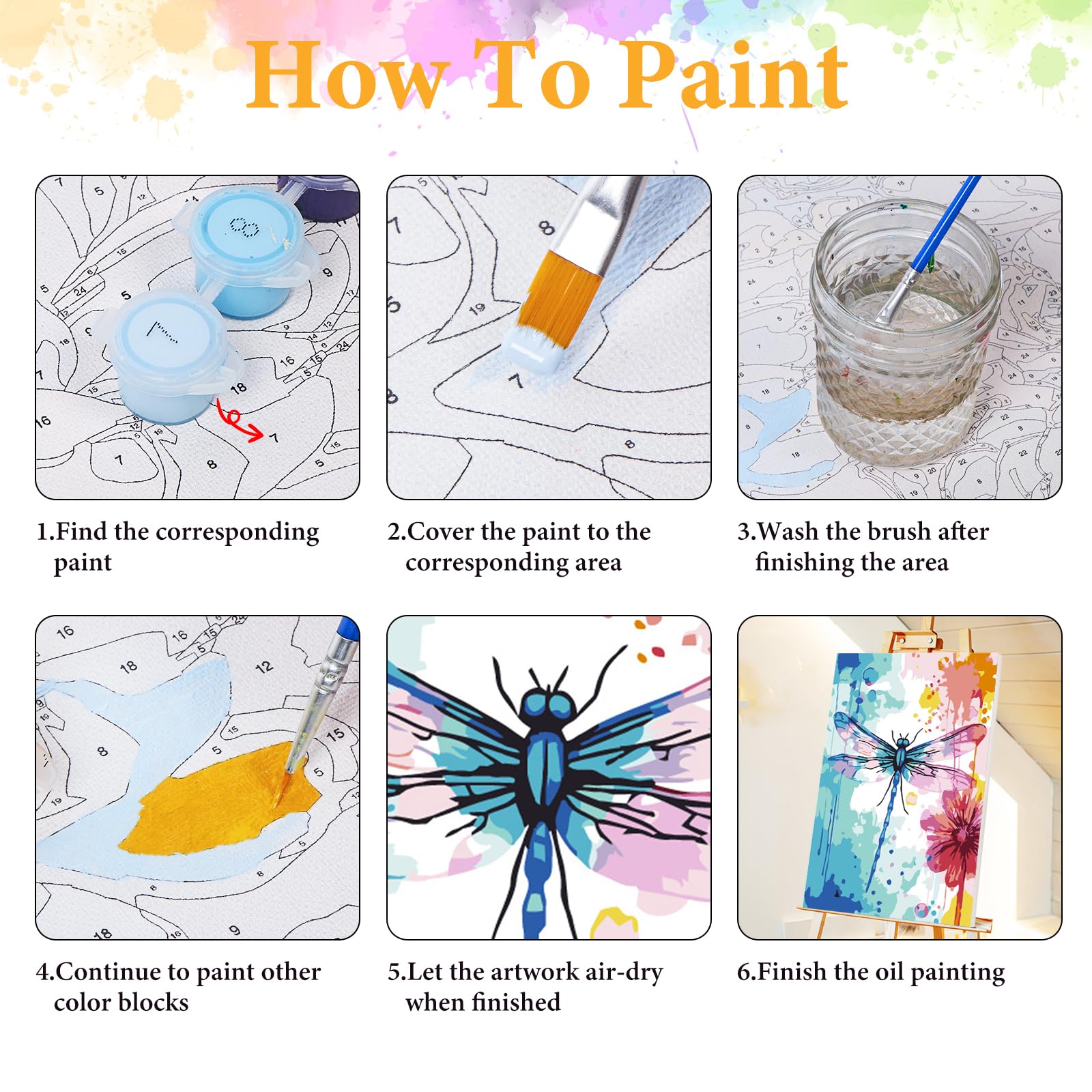 How To Paint

1.Find the corresponding paint

2.Cover the paint to the corresponding area

3.Wash the brush after finishing the area

4.Continue to paint other color blocks

5.Let the artwork air-dry when finished

6.Finish the oil painting