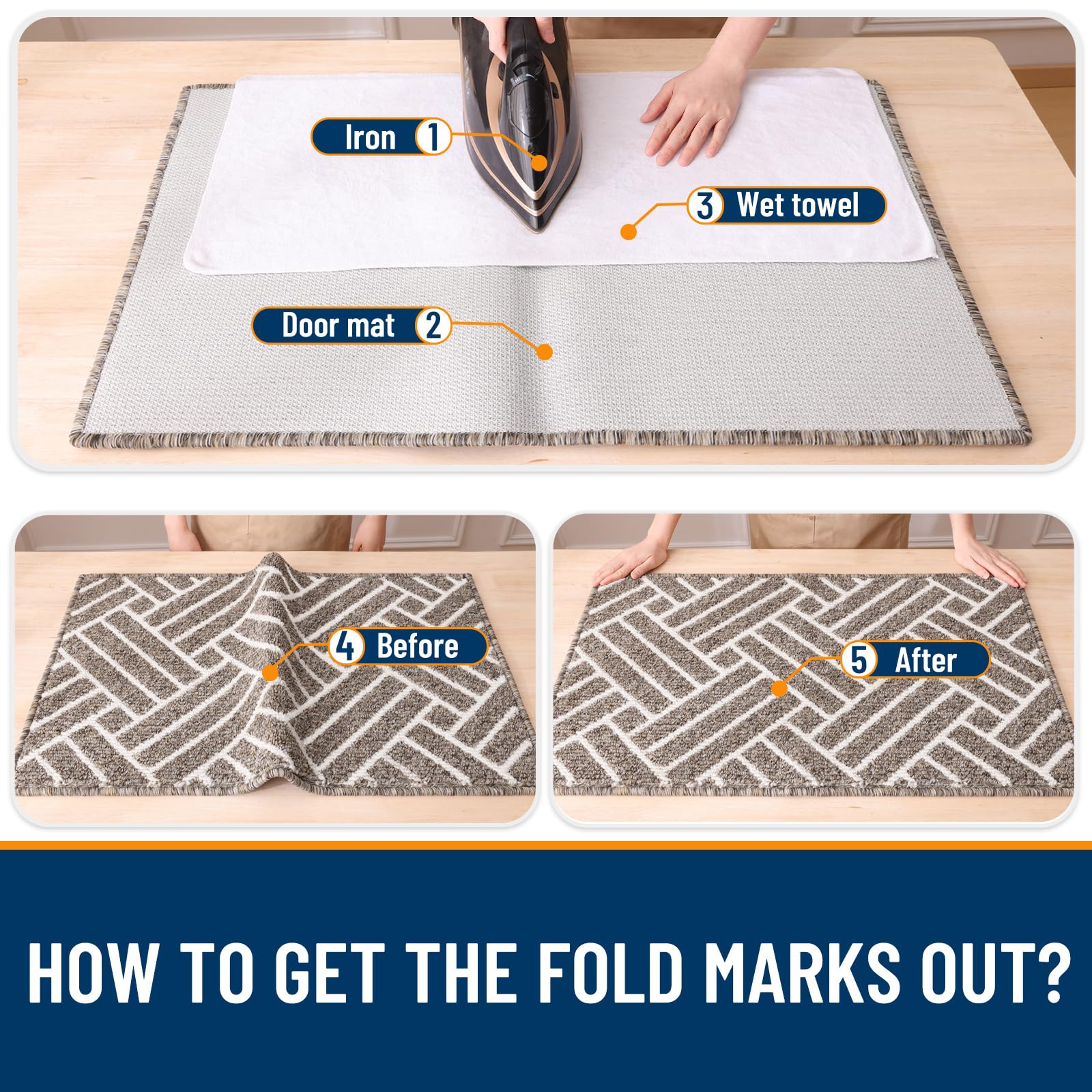 Iron 1

3 Wet towel

Door mat 2

4 Before

5 After

HOW TO GET THE FOLD MARKS OUT?