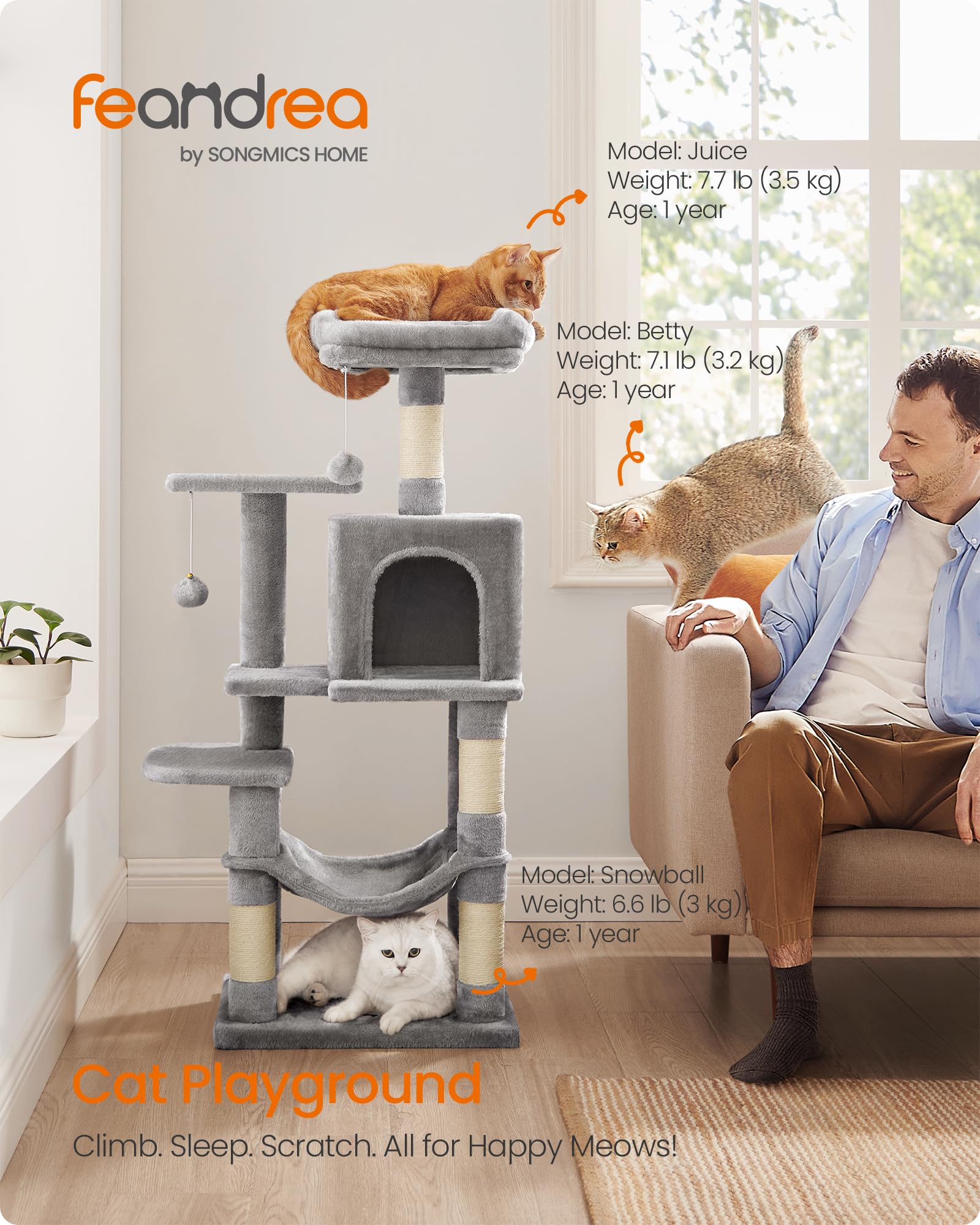 feandrea
by SONGMICS HOME

Model: Juice
Weight: 7.7 lb (3.5 kg)
Age: 1 year

Model: Betty
Weight: 7.1 lb (3.2 kg)
Age: 1 year

Model: Snowball
Weight: 6.6 lb (3 kg)
Age: 1 year

Cat Playground
Climb. Sleep. Scratch. All for Happy Meows!