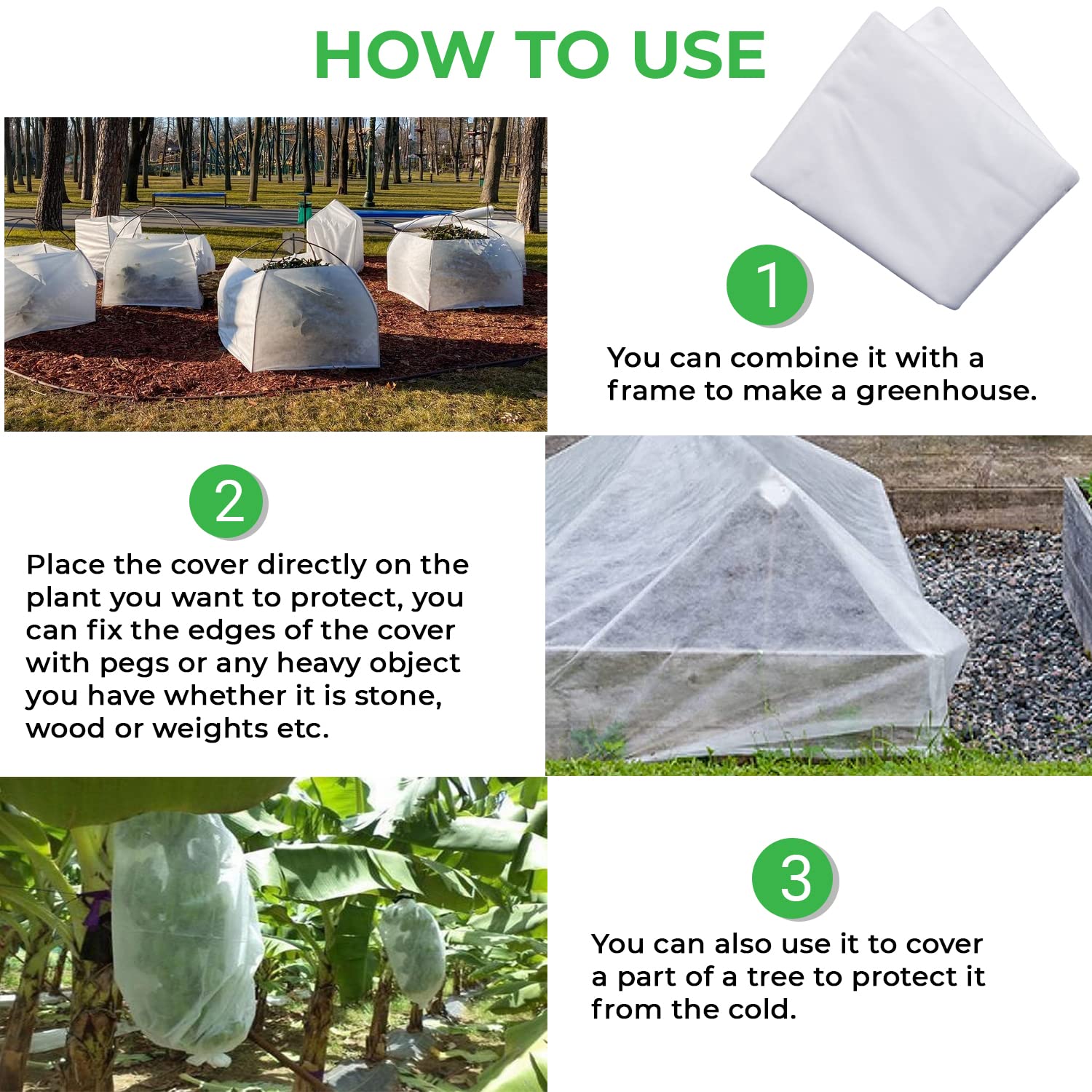 HOW TO USE

1

You can combine it with a frame to make a greenhouse.

2

Place the cover directly on the plant you want to protect, you can fix the edges of the cover with pegs or any heavy object you have whether it is stone, wood or weights etc.

3

You can also use it to cover a part of a tree to protect it from the cold.