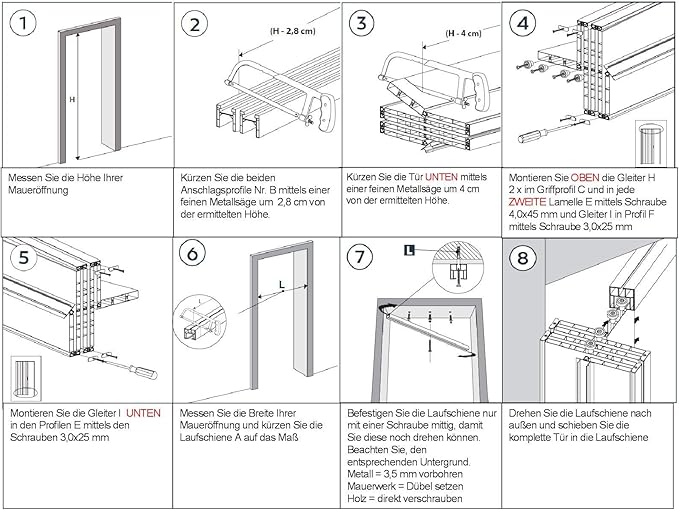 1

H

Messen Sie die Höhe Ihrer Maueröffnung

2

(H - 2,8 cm)

Kürzen Sie die beiden Anschlagsprofile Nr. B mittels einer feinen Metallsäge um 2,8 cm von der ermittelten Höhe.

3

(H - 4 cm)

Kürzen Sie die Tür UNTEN mittels einer feinen Metallsäge um 4 cm von der ermittelten Höhe.

4

Montieren Sie OBEN die Gleiter H 2 x im Griffprofil C und in jede ZWEITE Lamelle E mittels Schraube 4,0x45 mm und Gleiter I in Profil F mittels Schraube 3,0x25 mm

5

Montieren Sie die Gleiter I UNTEN in den Profilen E mittels den Schrauben 3,0x25 mm

6

L

Messen Sie die Breite Ihrer Maueröffnung und kürzen Sie die Laufschiene A auf das Maß

7

L

Befestigen Sie die Laufschiene nur mit einer Schraube mittig, damit Sie diese noch drehen können. Beachten Sie, den entsprechenden Untergrund. Metall = 3,5 mm vorbohren Mauerwerk = Dübel setzen Holz = direkt verschrauben

8

Drehen Sie die Laufschiene nach außen und schieben Sie die komplette Tür in die Laufschiene