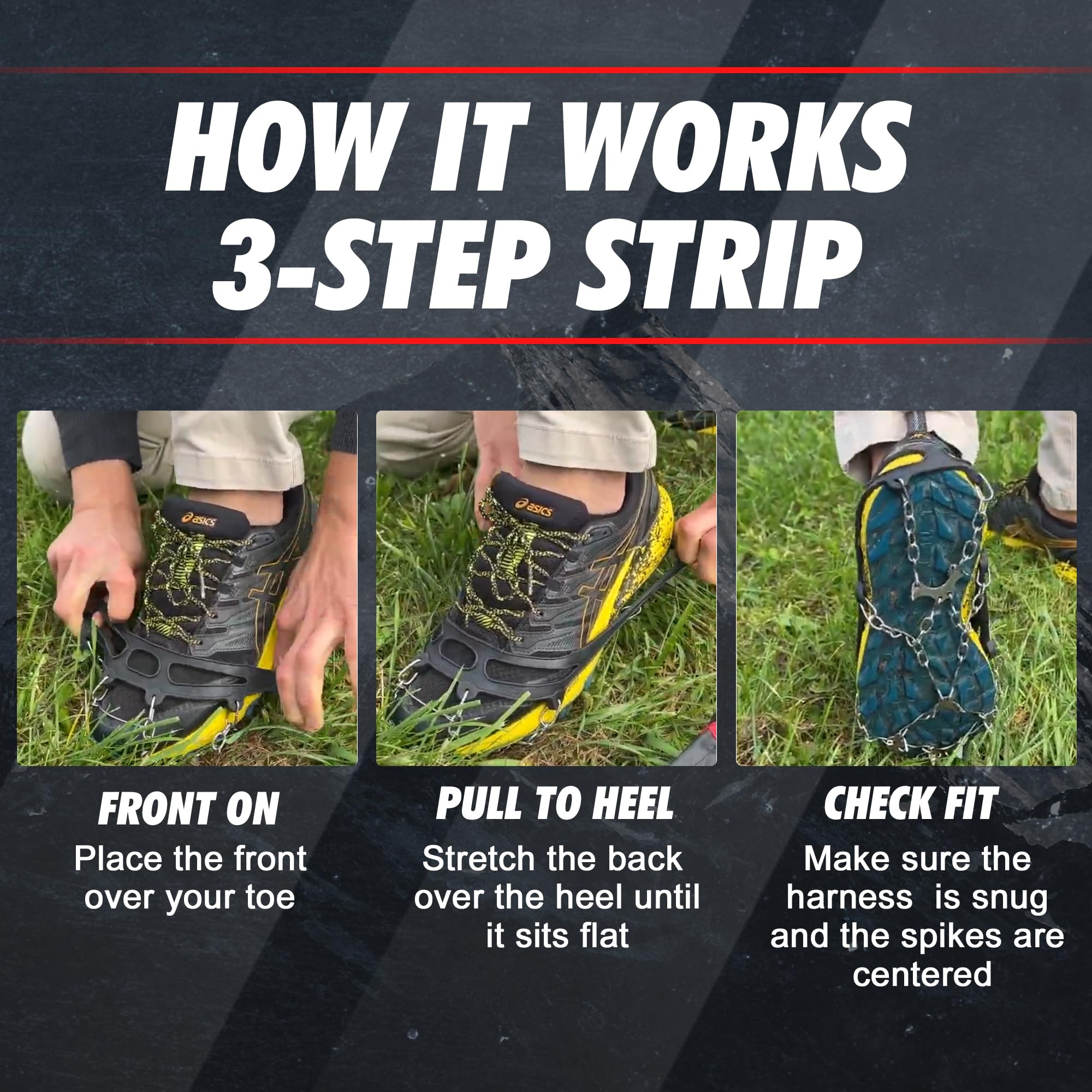 HOW IT WORKS
3-STEP STRIP

asics

asics

FRONT ON
Place the front over your toe

PULL TO HEEL
Stretch the back over the heel until it sits flat

CHECK FIT
Make sure the harness is snug and the spikes are centered