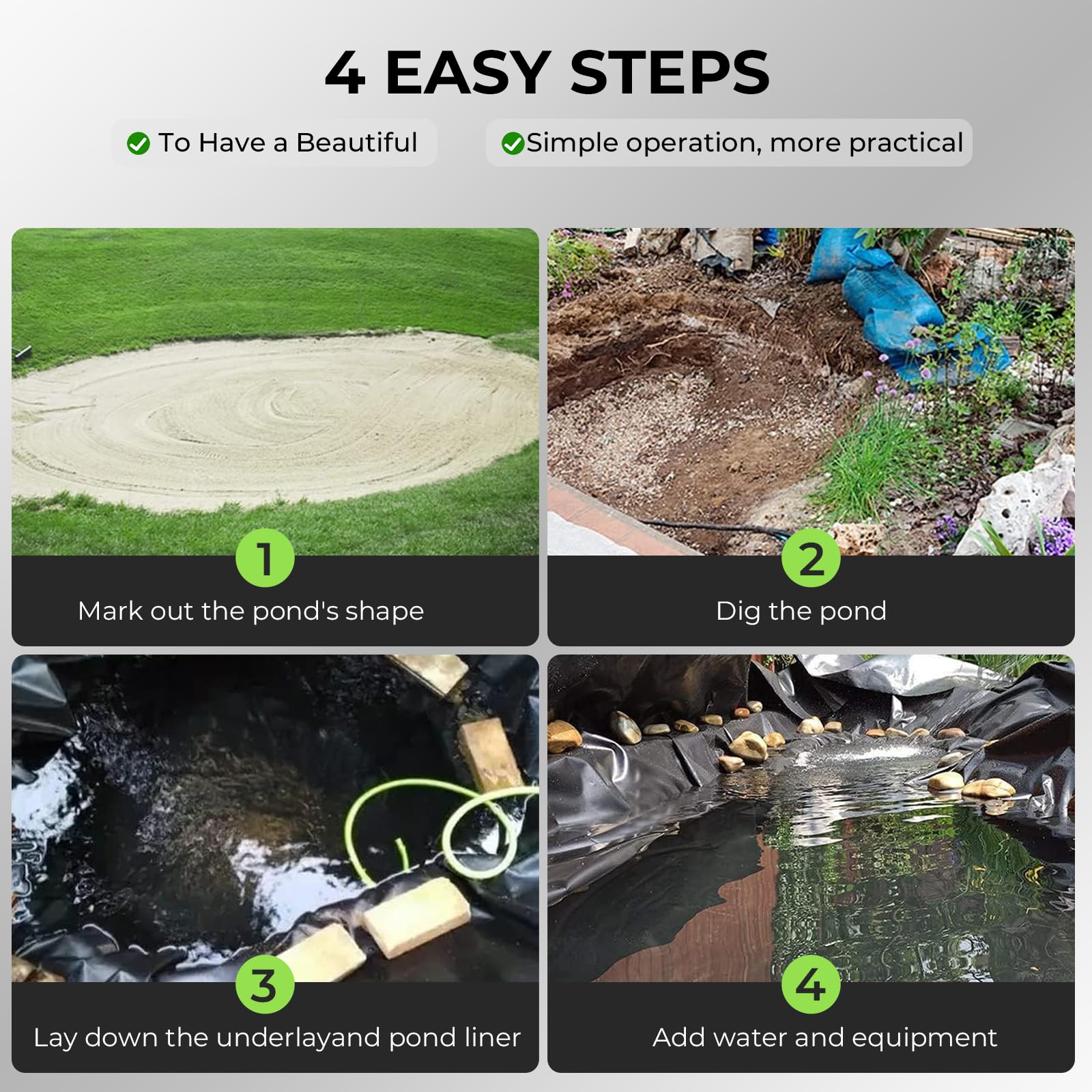 4 EASY STEPS

To Have a Beautiful

Simple operation, more practical

1
Mark out the pond's shape

2
Dig the pond

3
Lay down the underlayand pond liner

4
Add water and equipment