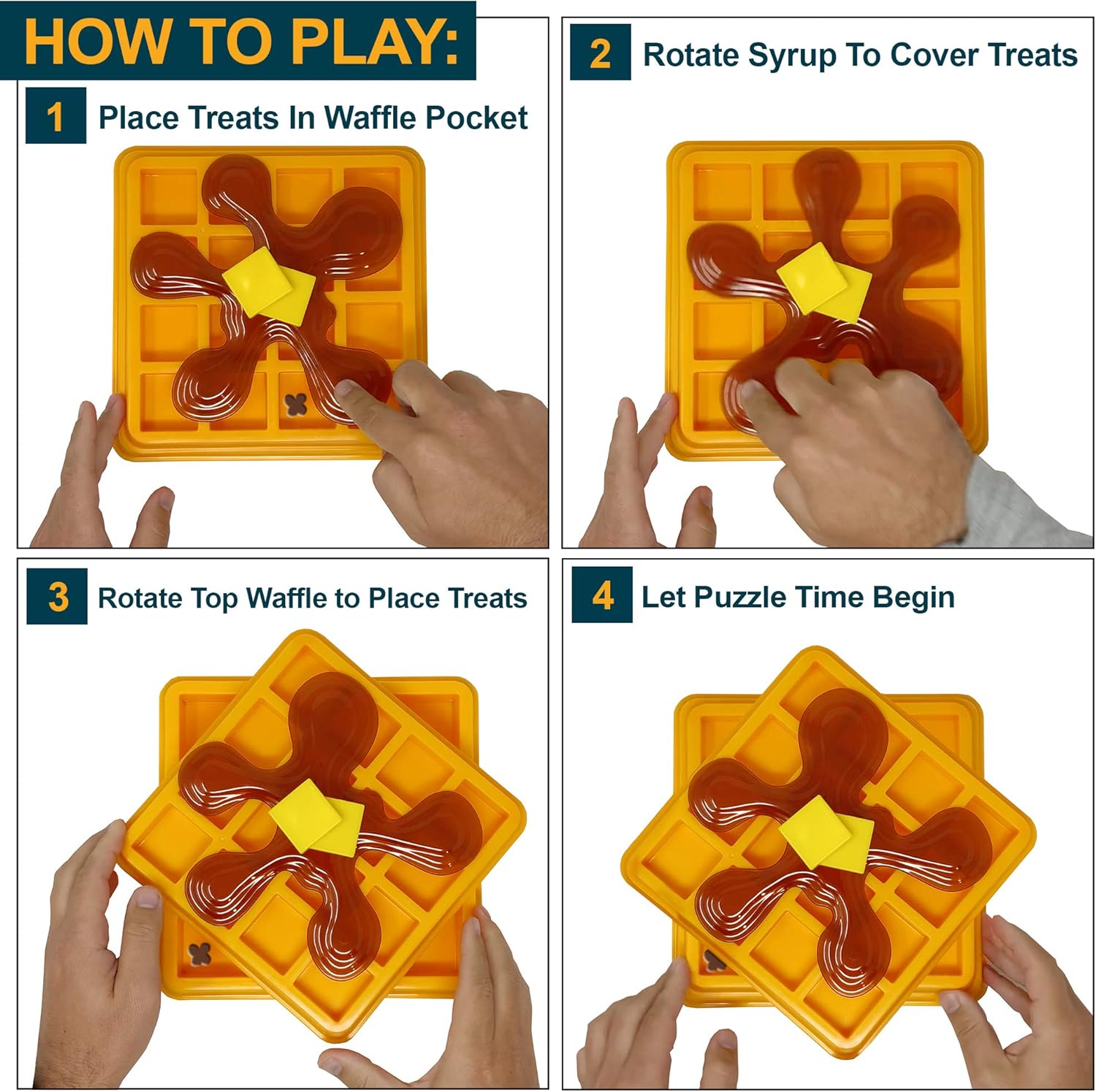 HOW TO PLAY:

1 Place Treats In Waffle Pocket

2 Rotate Syrup To Cover Treats

3 Rotate Top Waffle to Place Treats

4 Let Puzzle Time Begin