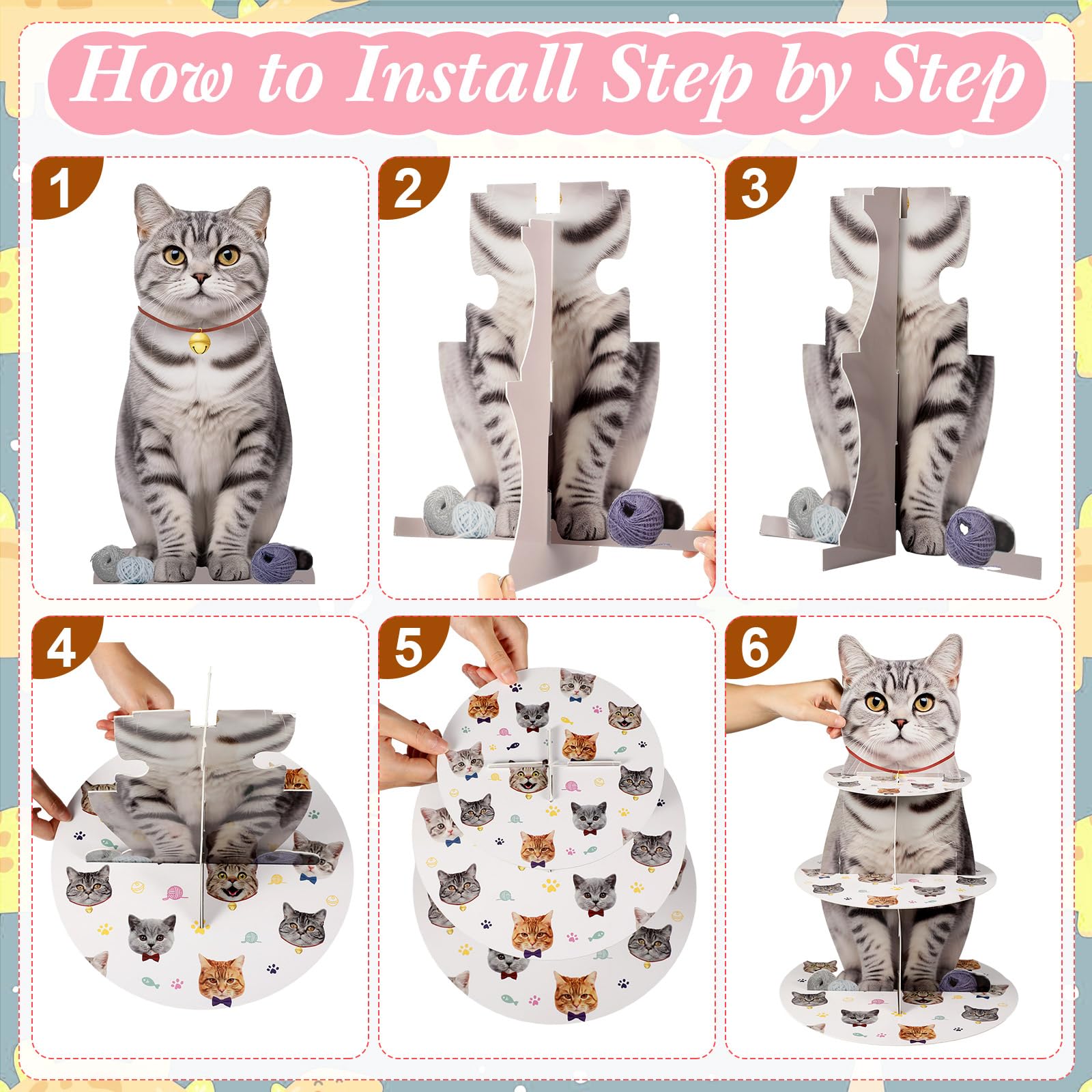 How to Install Step by Step

1

2

3

4

5

6