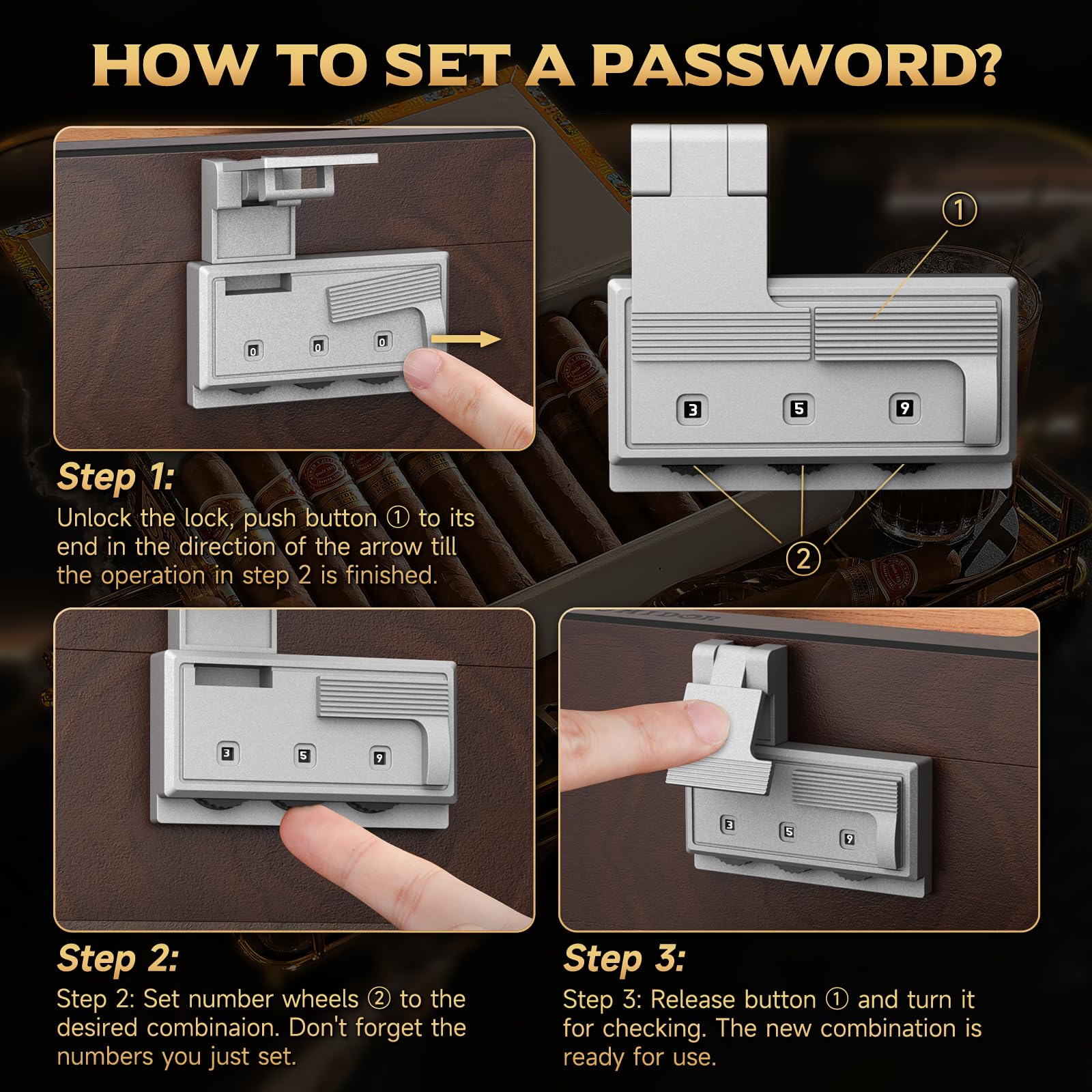 HOW TO SET A PASSWORD?

0 0 0

①

3 5 9

②

Step 1:

Unlock the lock, push button ① to its end in the direction of the arrow till the operation in step 2 is finished.

3 5 9

3 5 9

Step 2:

Step 2: Set number wheels ② to the desired combinaion. Don't forget the numbers you just set.

Step 3:

Step 3: Release button ① and turn it for checking. The new combination is ready for use.