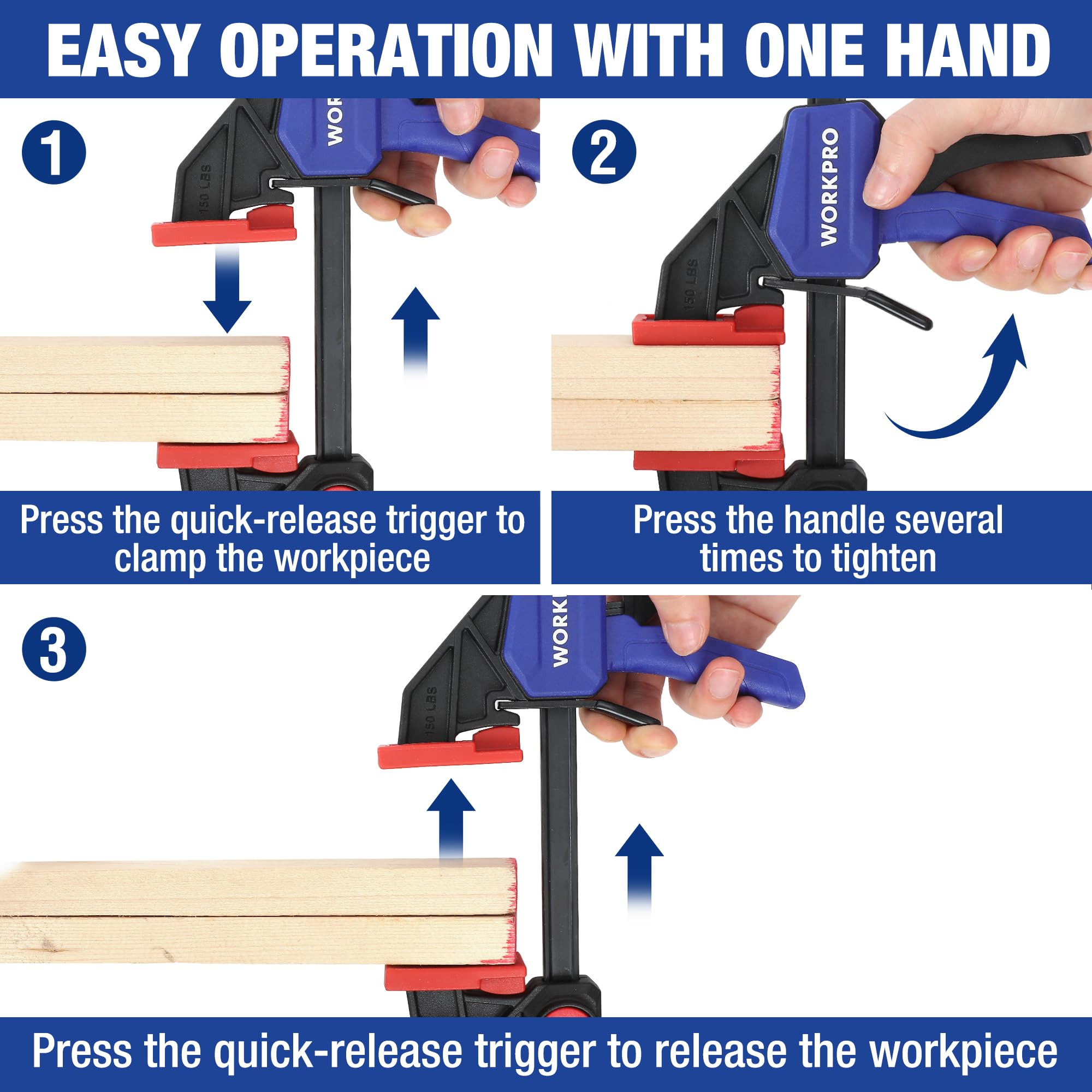 EASY OPERATION WITH ONE HAND

1

WOR

150 LBS

Press the quick-release trigger to clamp the workpiece

2

WORKPRO

150 LBS

Press the handle several times to tighten

3

WORK

150 LBS

Press the quick-release trigger to release the workpiece