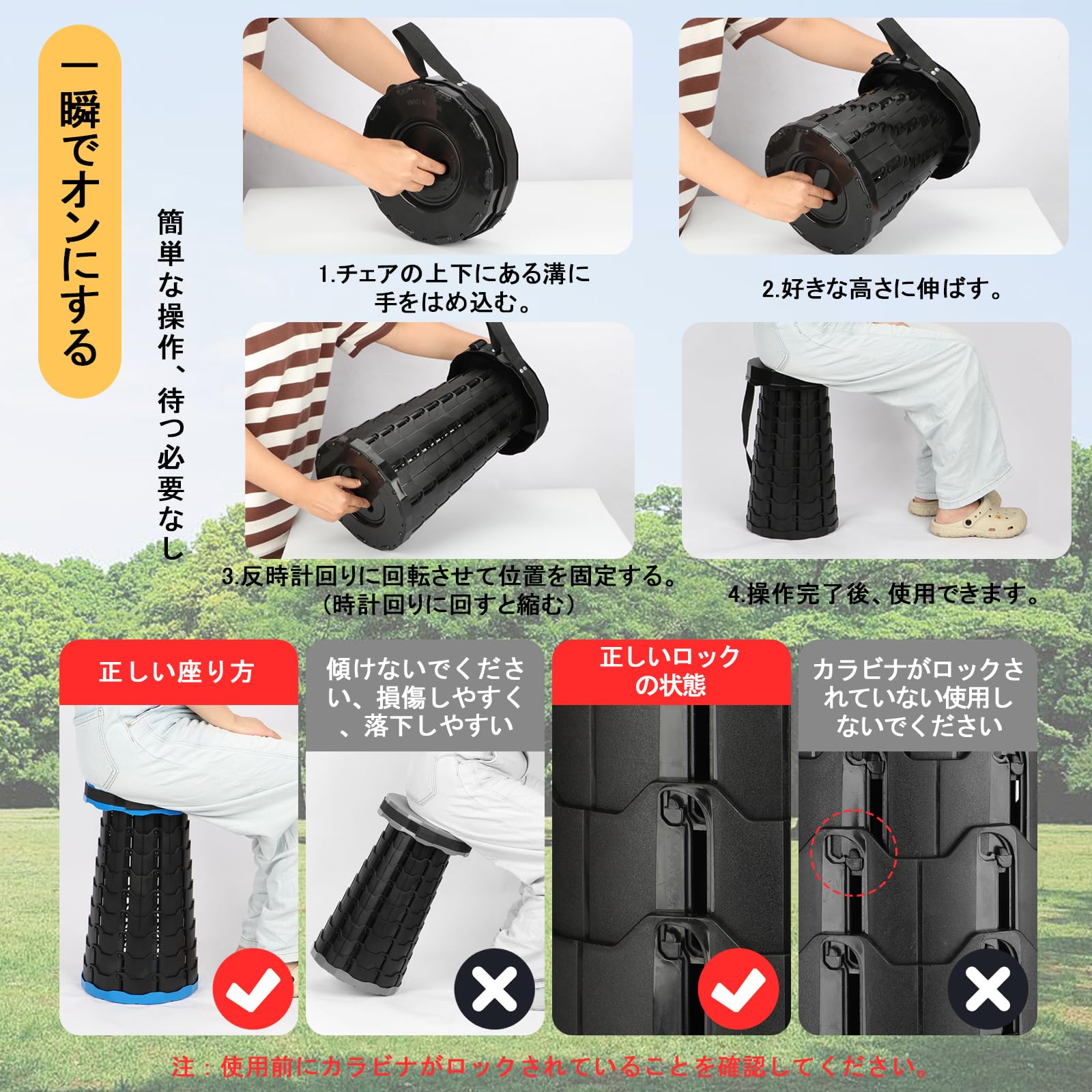 一瞬でオンにする

簡単な操作、待つ必要なし

1.チェアの上下にある溝に手をはめ込む。

2.好きな高さに伸ばす。

3.反時計回りに回転させて位置を固定する。（時計回りに回すと縮む）

4.操作完了後、使用できます。

正しい座り方

傾けないでください、損傷しやすく、落下しやすい

正しいロックの状態

カラビナがロックされていない使用しないでください

注：使用前にカラビナがロックされていることを確認してください。