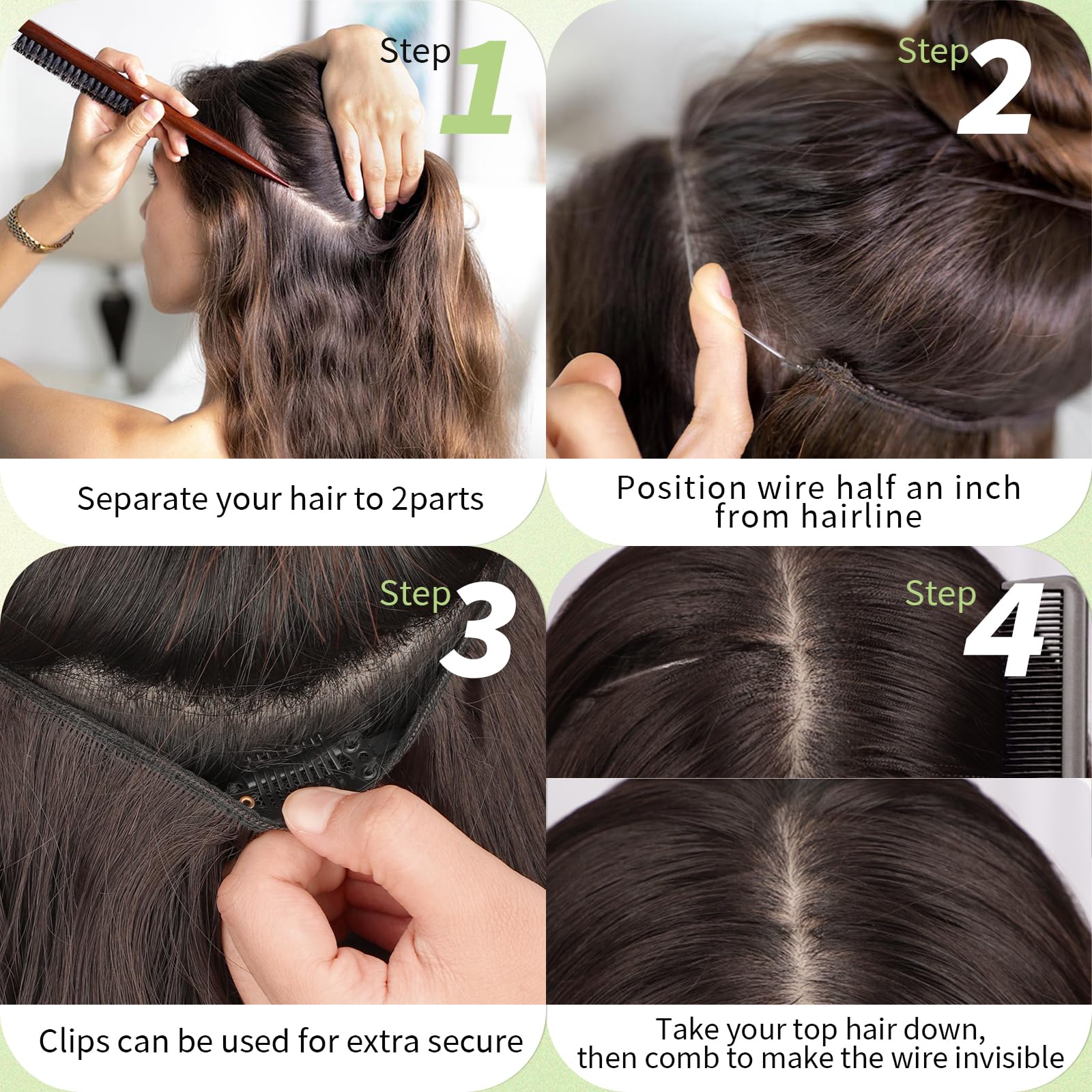 Step 1

Separate your hair to 2parts

Step 2

Position wire half an inch from hairline

Step 3

Clips can be used for extra secure

Step 4

Take your top hair down, then comb to make the wire invisible