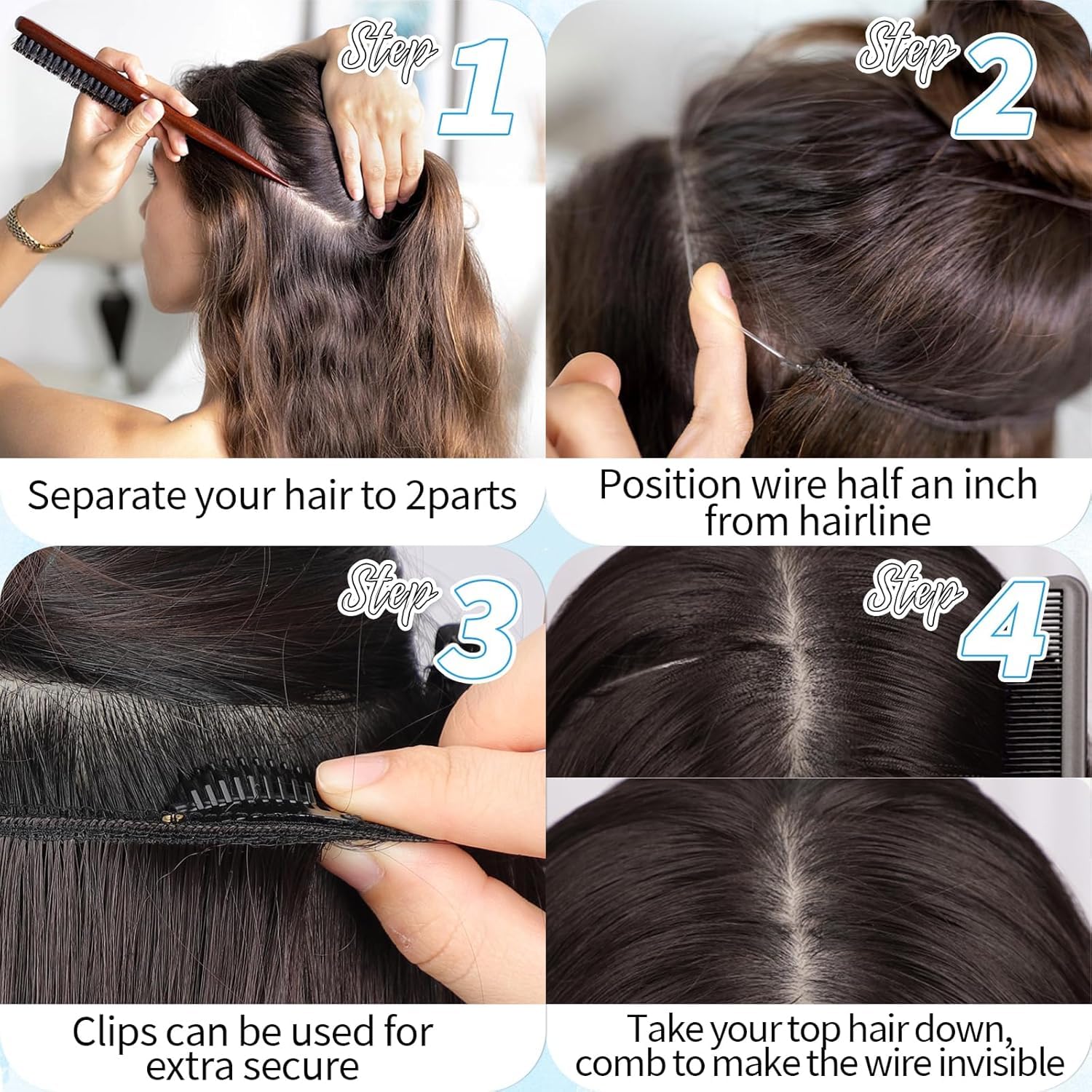 Step 1

Separate your hair to 2parts

Step 2

Position wire half an inch from hairline

Step 3

Clips can be used for extra secure

Step 4

Take your top hair down, comb to make the wire invisible