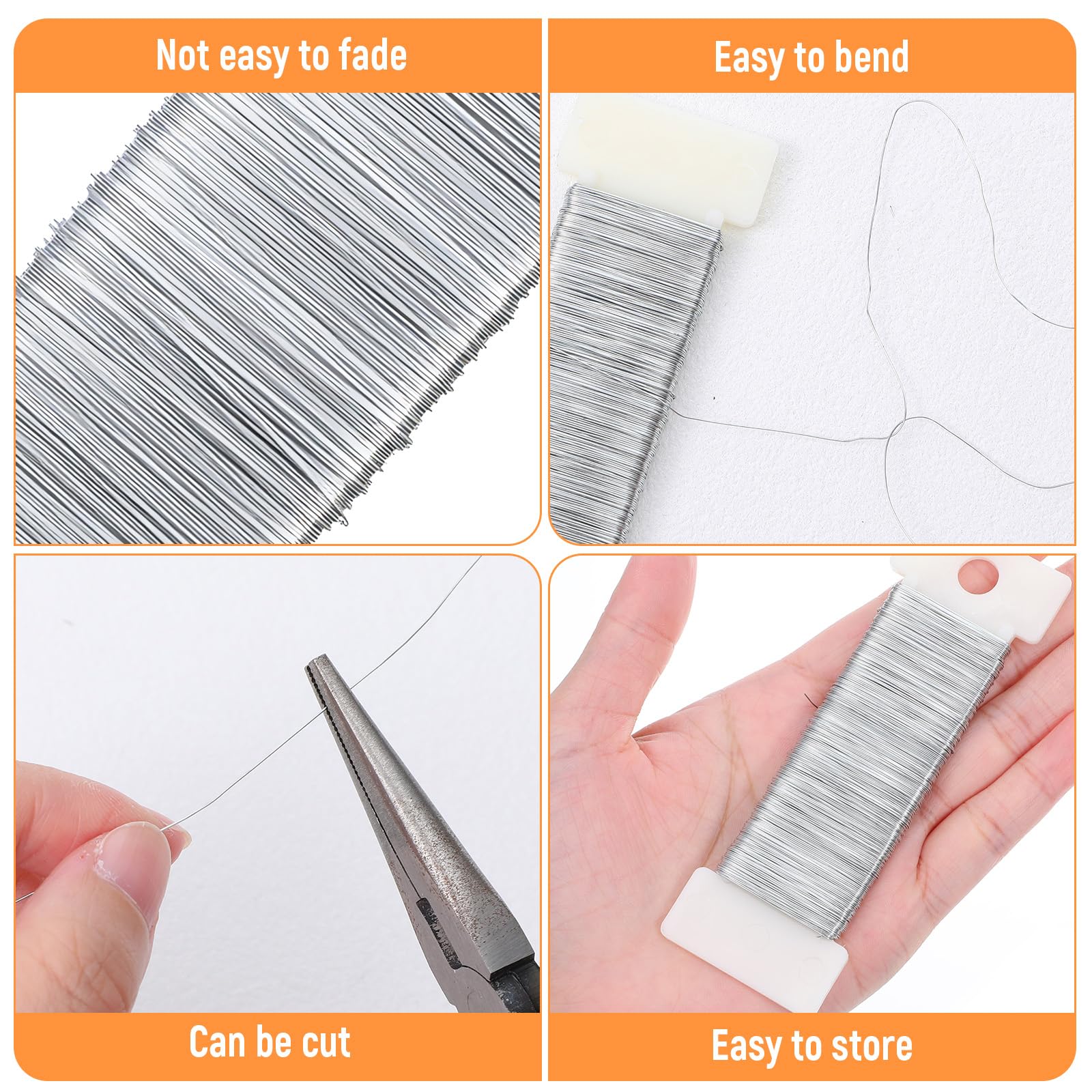 Not easy to fade

Easy to bend

Can be cut

Easy to store