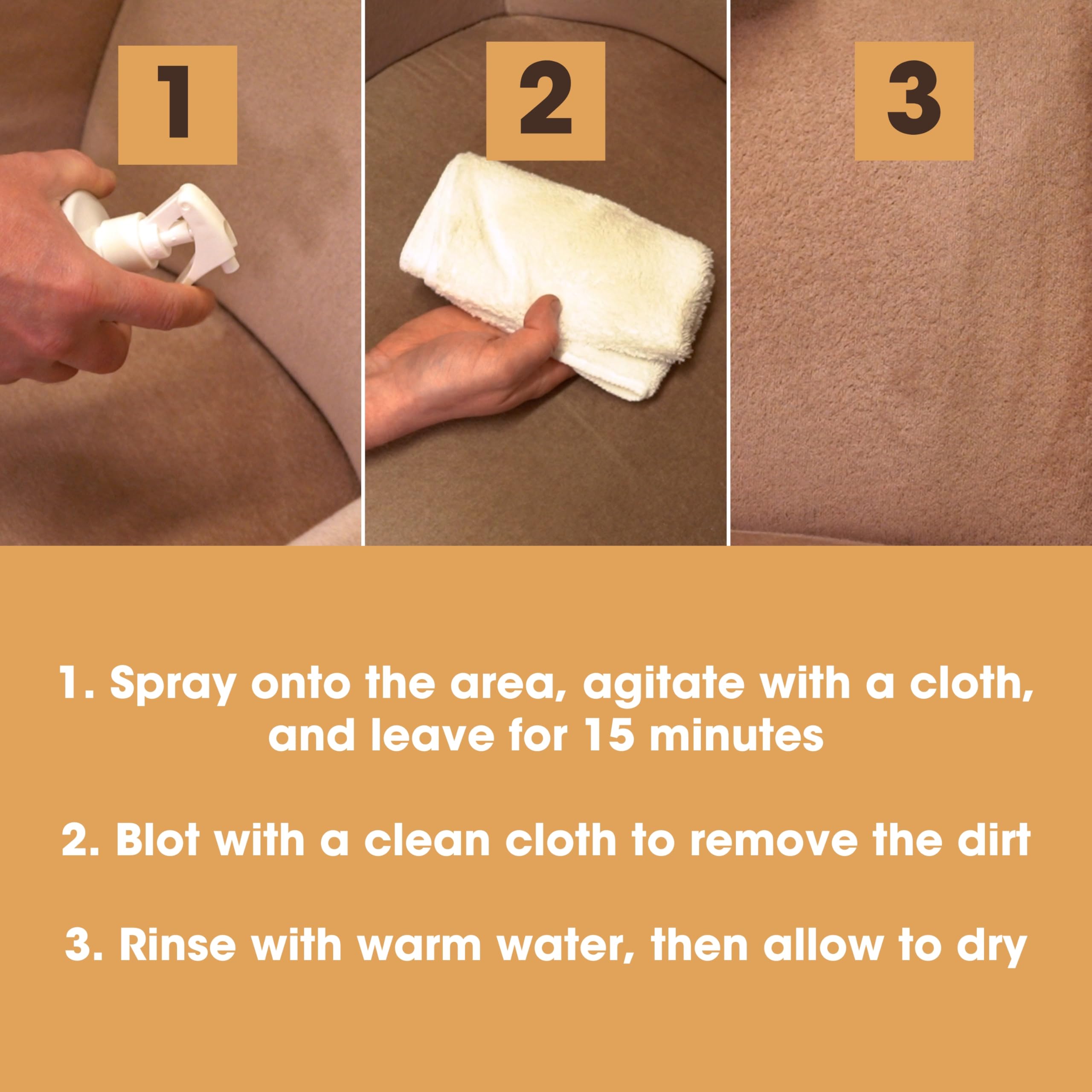 1

2

3

1. Spray onto the area, agitate with a cloth, and leave for 15 minutes

2. Blot with a clean cloth to remove the dirt

3. Rinse with warm water, then allow to dry