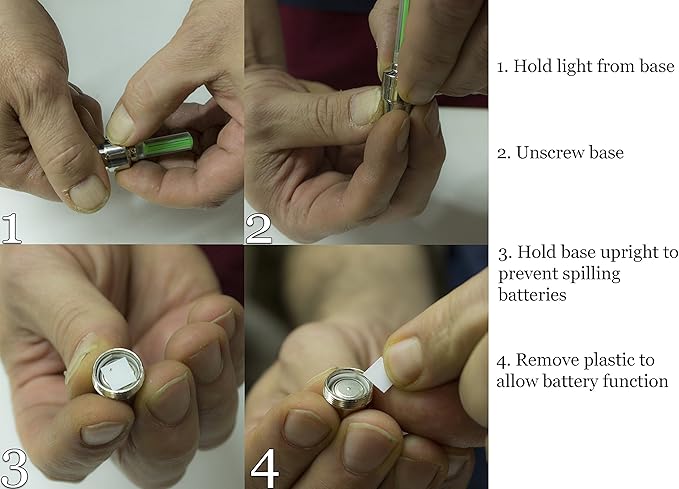 1

2

3

4

1. Hold light from base

2. Unscrew base

3. Hold base upright to prevent spilling batteries

4. Remove plastic to allow battery function