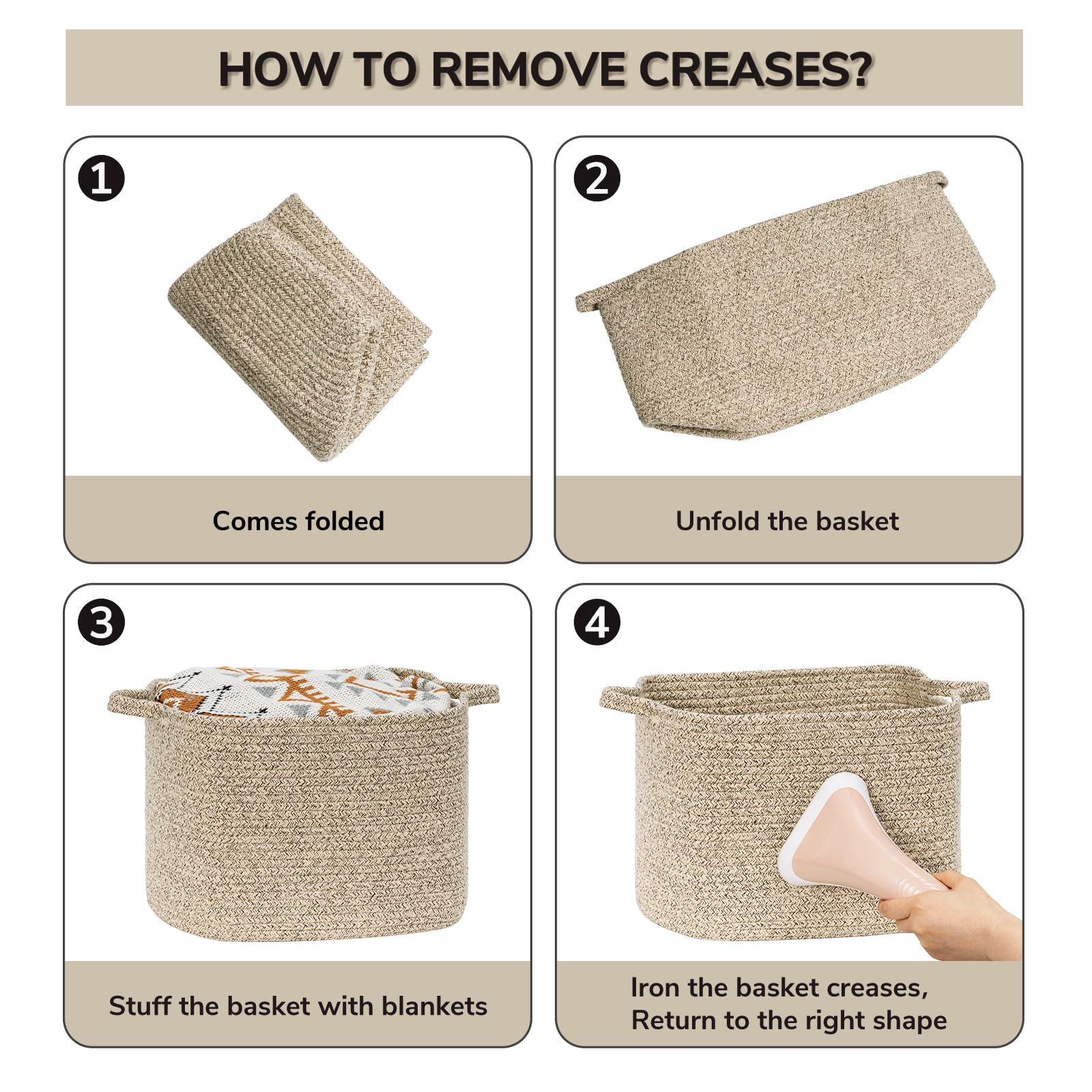 HOW TO REMOVE CREASES?

1

Comes folded

2

Unfold the basket

3

Stuff the basket with blankets

4

Iron the basket creases, Return to the right shape