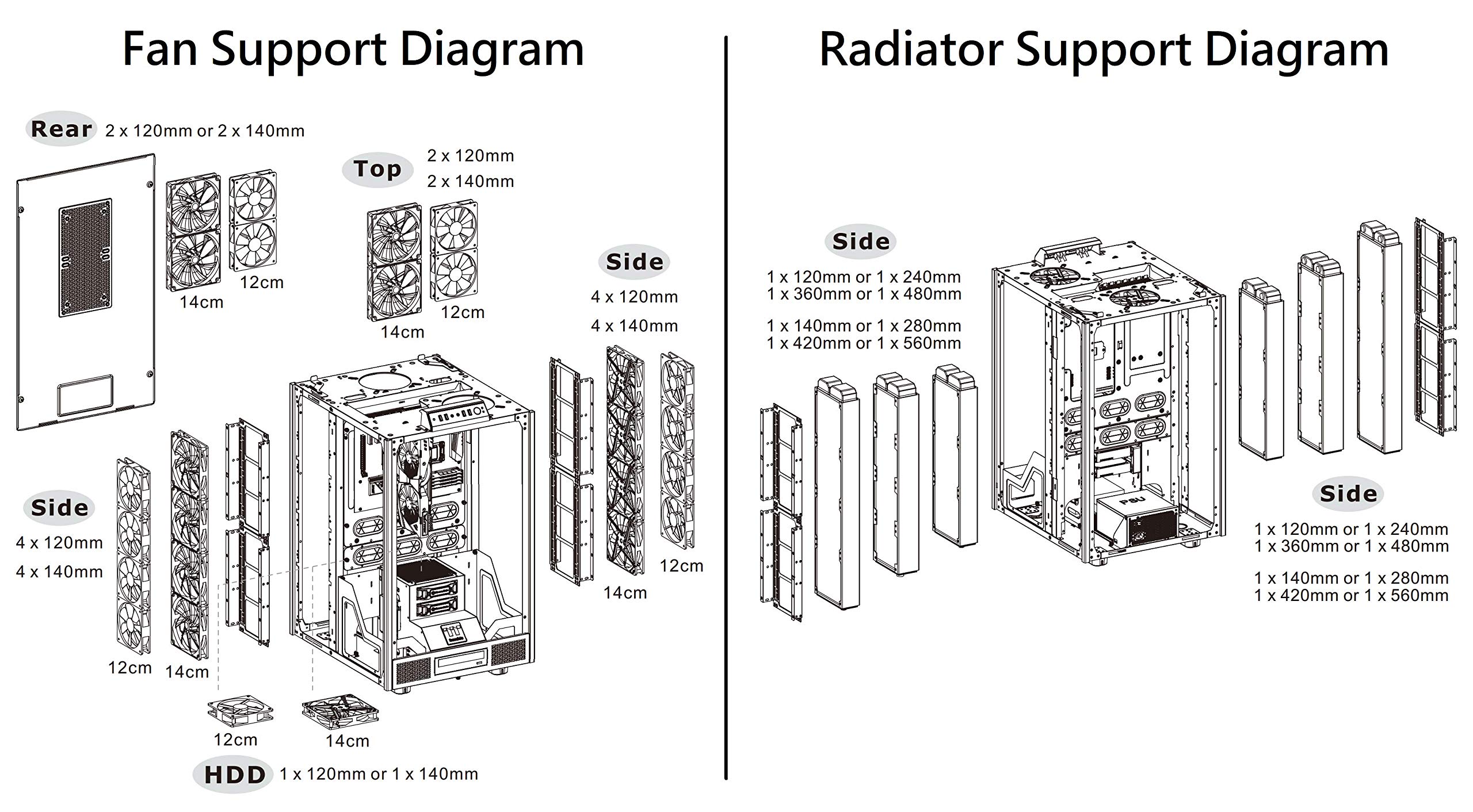 Fan Support Diagram

Rear 2 x 120mm or 2 x 140mm

14cm
12cm

Top 2 x 120mm
2 x 140mm

14cm
12cm

Side
4 x 120mm
4 x 140mm

14cm
12cm

Side
4 x 120mm
4 x 140mm

12cm
14cm

12cm
14cm

HDD 1 x 120mm or 1 x 140mm

Radiator Support Diagram

Side
1 x 120mm or 1 x 240mm
1 x 360mm or 1 x 480mm

1 x 140mm or 1 x 280mm
1 x 420mm or 1 x 560mm

PSU

Side
1 x 120mm or 1 x 240mm
1 x 360mm or 1 x 480mm

1 x 140mm or 1 x 280mm
1 x 420mm or 1 x 560mm