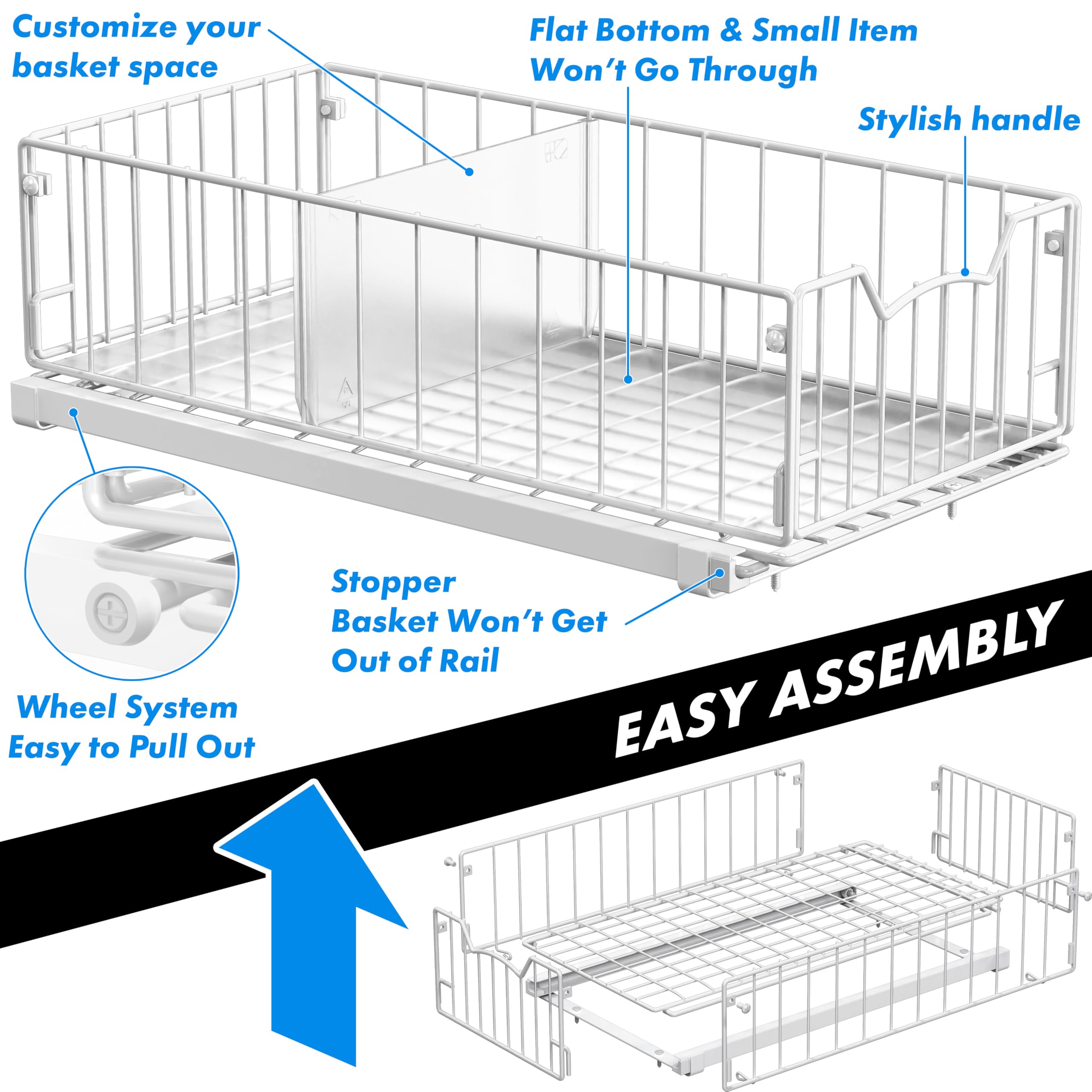 Customize your basket space

Flat Bottom & Small Item Won't Go Through

Stylish handle

Stopper
Basket Won't Get Out of Rail

Wheel System
Easy to Pull Out

EASY ASSEMBLY