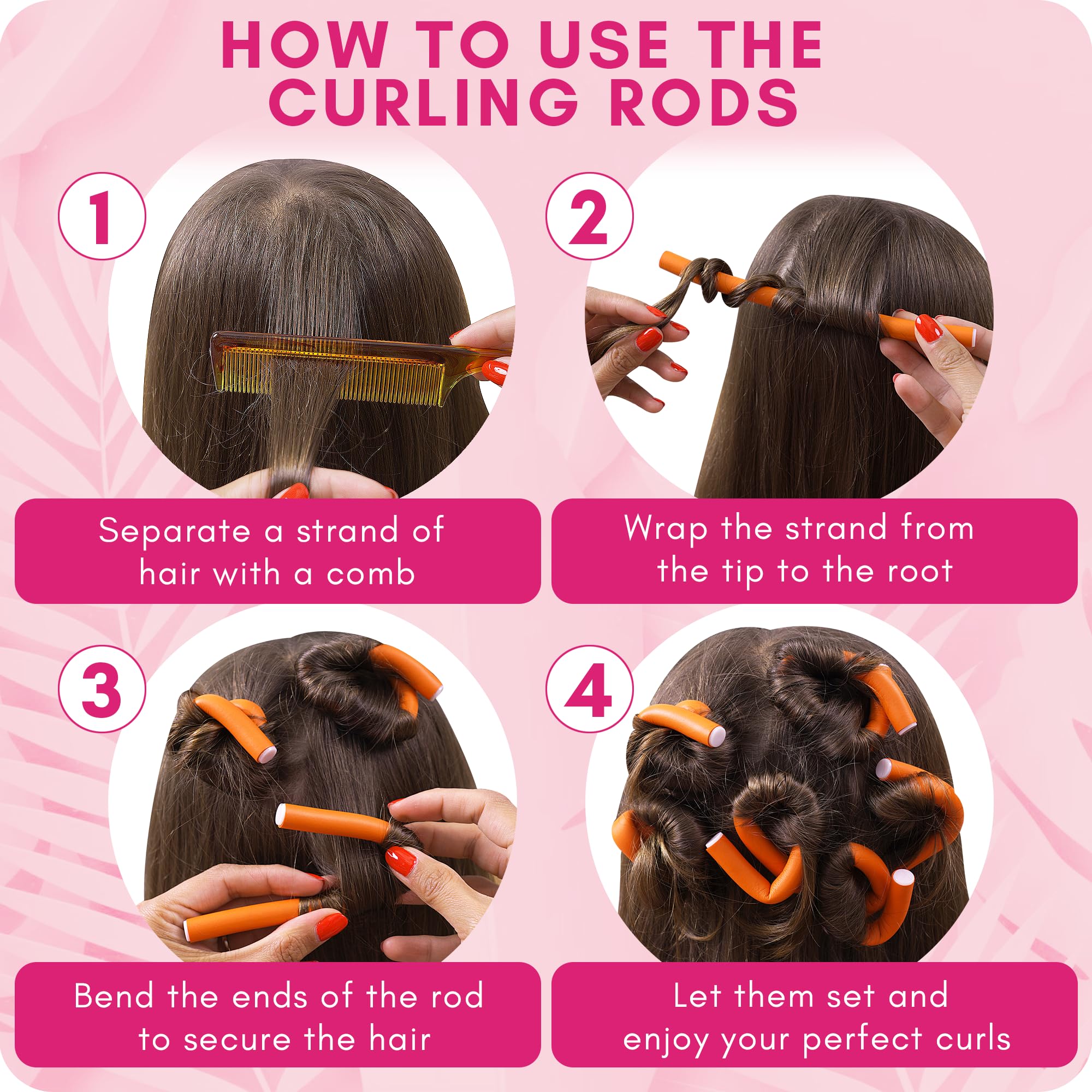 HOW TO USE THE CURLING RODS

1

Separate a strand of hair with a comb

2

Wrap the strand from the tip to the root

3

Bend the ends of the rod to secure the hair

4

Let them set and enjoy your perfect curls