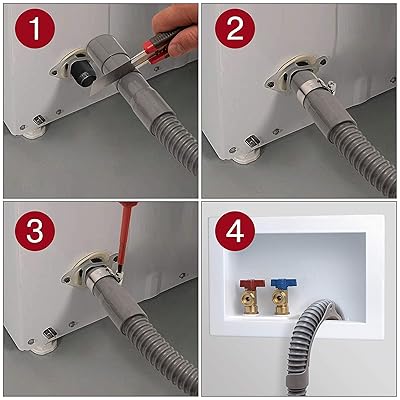 1

2

3

4