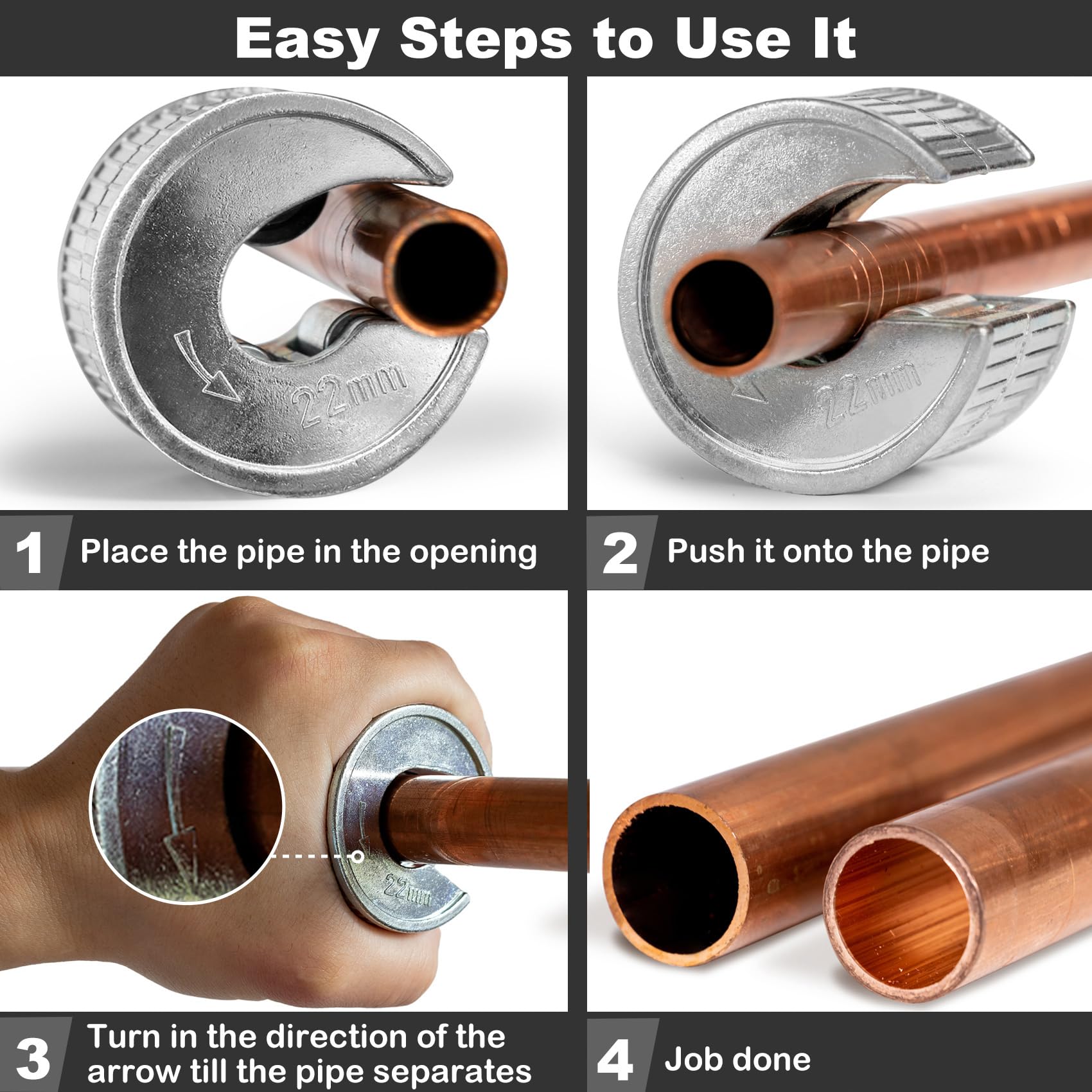 Easy Steps to Use It

22mm

22mm

1 Place the pipe in the opening

2 Push it onto the pipe

22mm

3 Turn in the direction of the arrow till the pipe separates

4 Job done