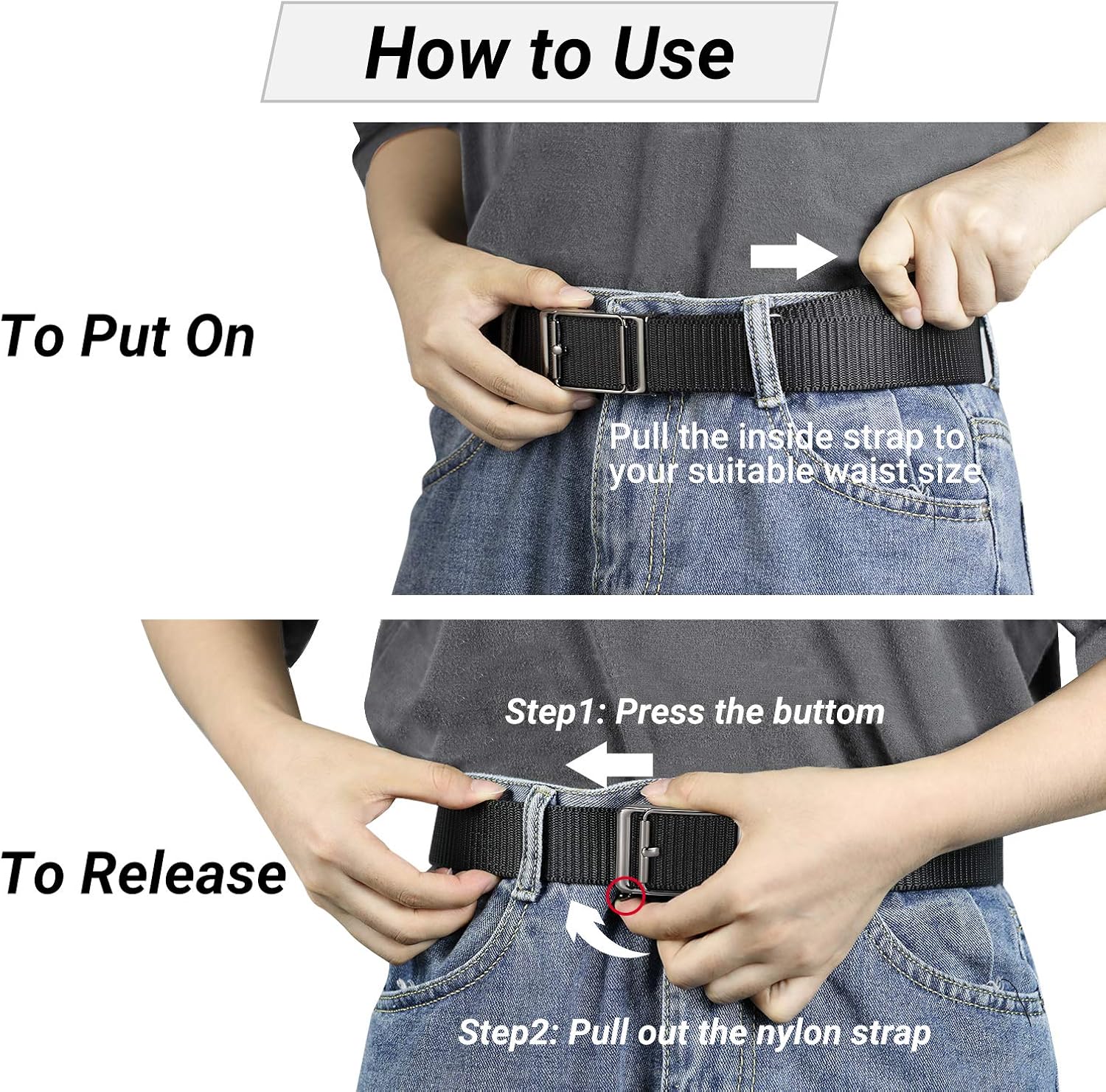 How to Use

To Put On

Pull the inside strap to your suitable waist size

To Release

Step1: Press the buttom

Step2: Pull out the nylon strap