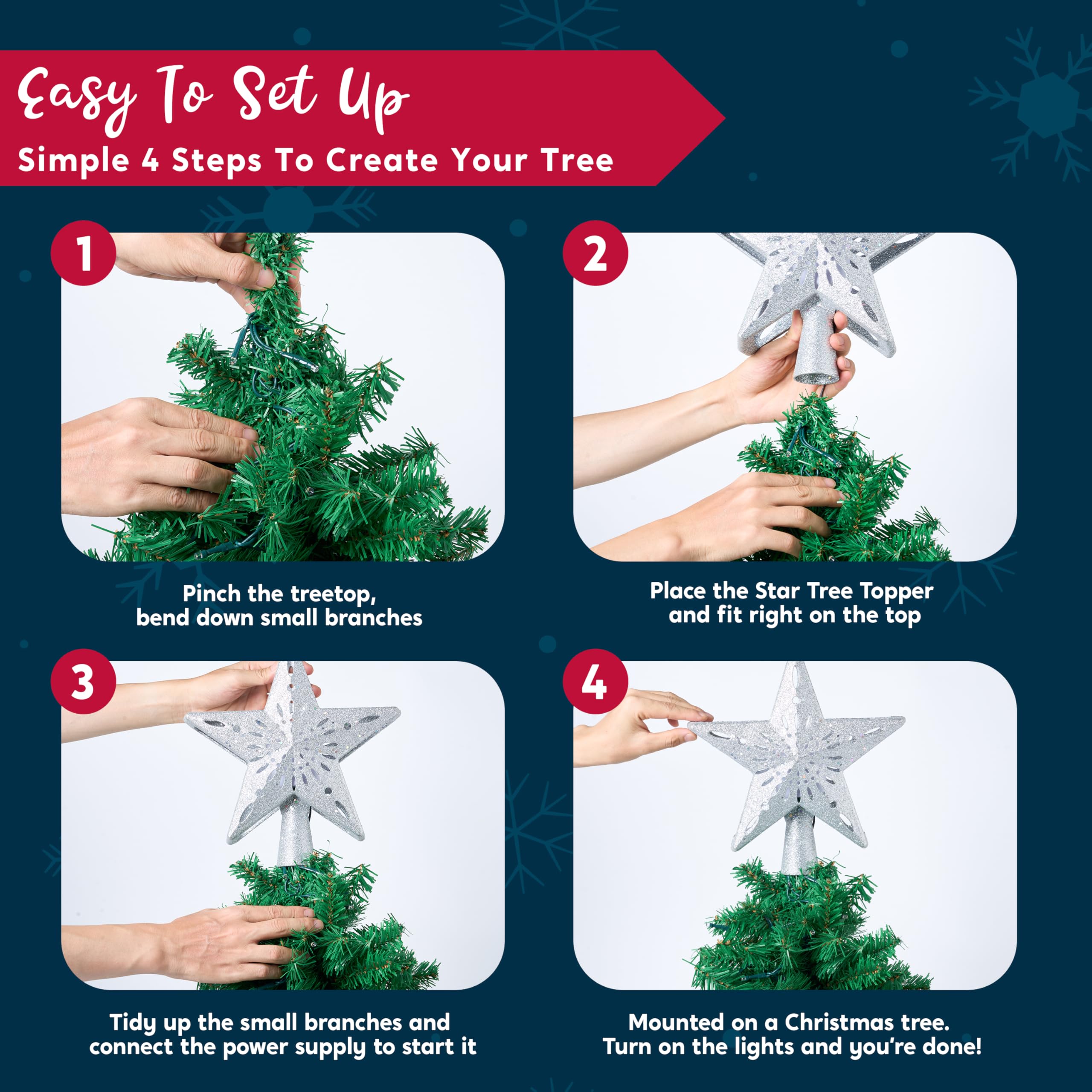 Easy To Set Up

Simple 4 Steps To Create Your Tree

1

Pinch the treetop, bend down small branches

2

Place the Star Tree Topper and fit right on the top

3

Tidy up the small branches and connect the power supply to start it

4

Mounted on a Christmas tree. Turn on the lights and you're done!