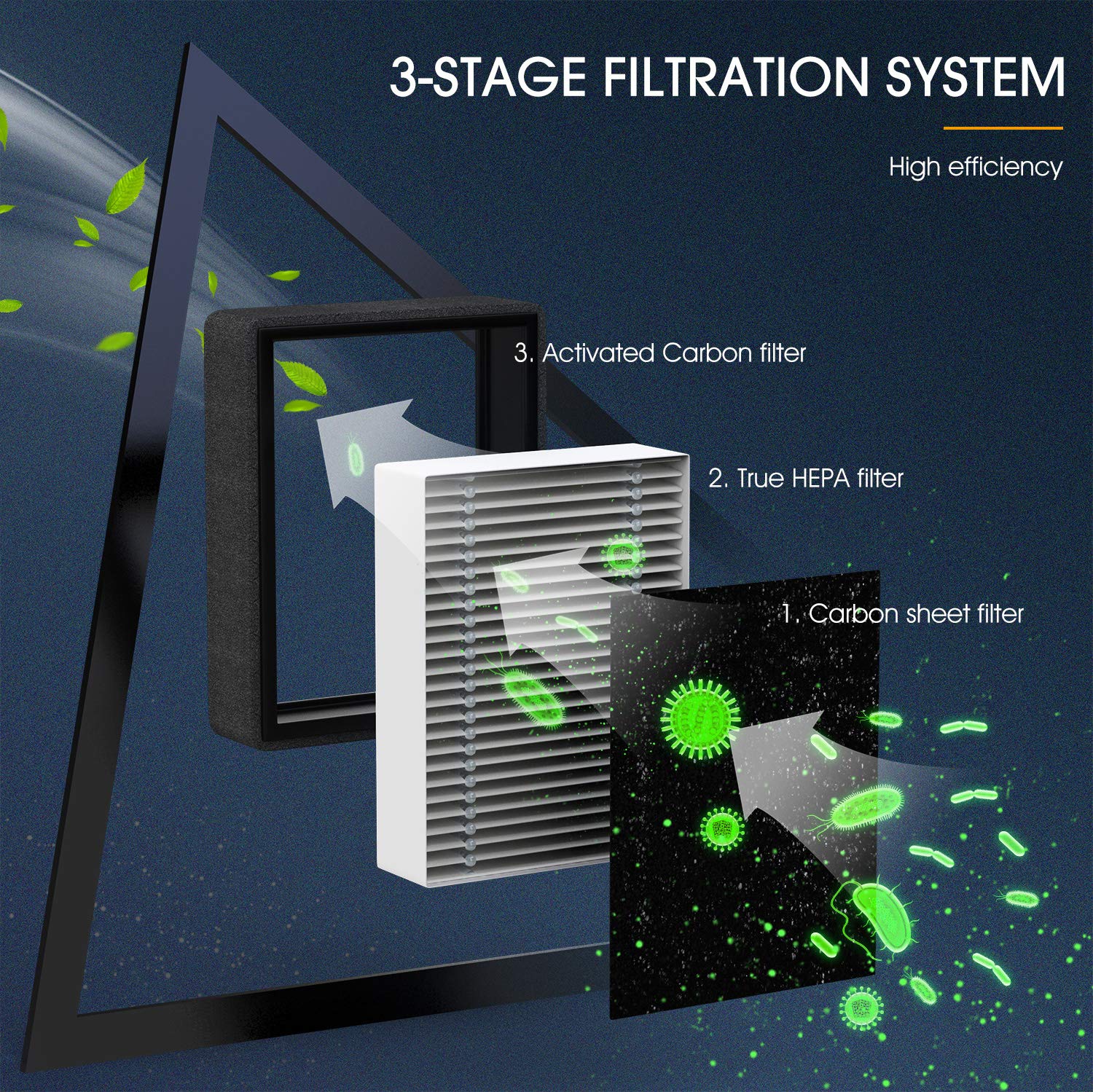 3-STAGE FILTRATION SYSTEM

High efficiency

3. Activated Carbon filter

2. True HEPA filter

1. Carbon sheet filter