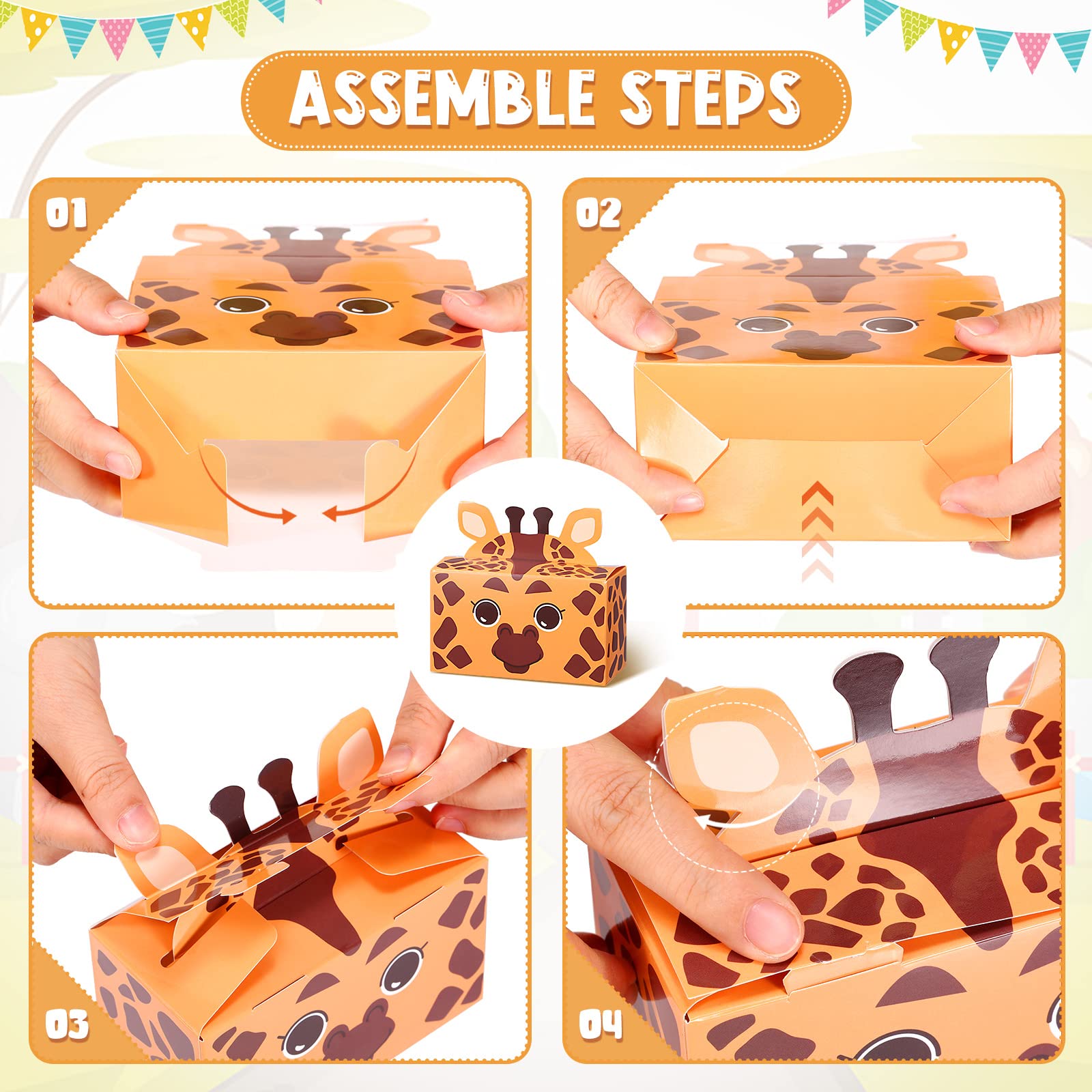 ASSEMBLE STEPS

01

02

03

04