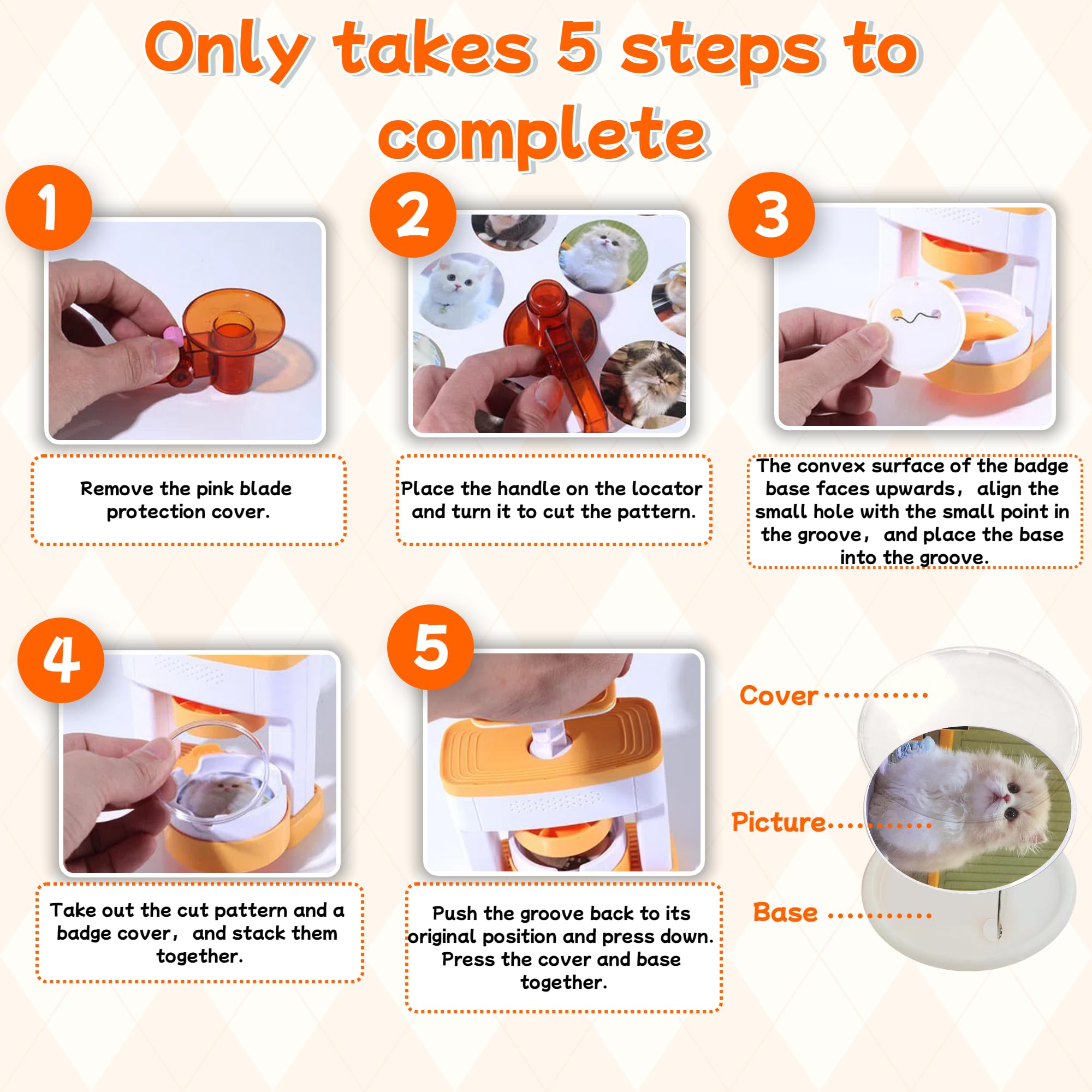 Only takes 5 steps to complete

1

Remove the pink blade protection cover.

2

Place the handle on the locator and turn it to cut the pattern.

3

The convex surface of the badge base faces upwards， align the small hole with the small point in the groove， and place the base into the groove.

4

Take out the cut pattern and a badge cover， and stack them together.

5

Push the groove back to its original position and press down. Press the cover and base together.

Cover

Picture

Base