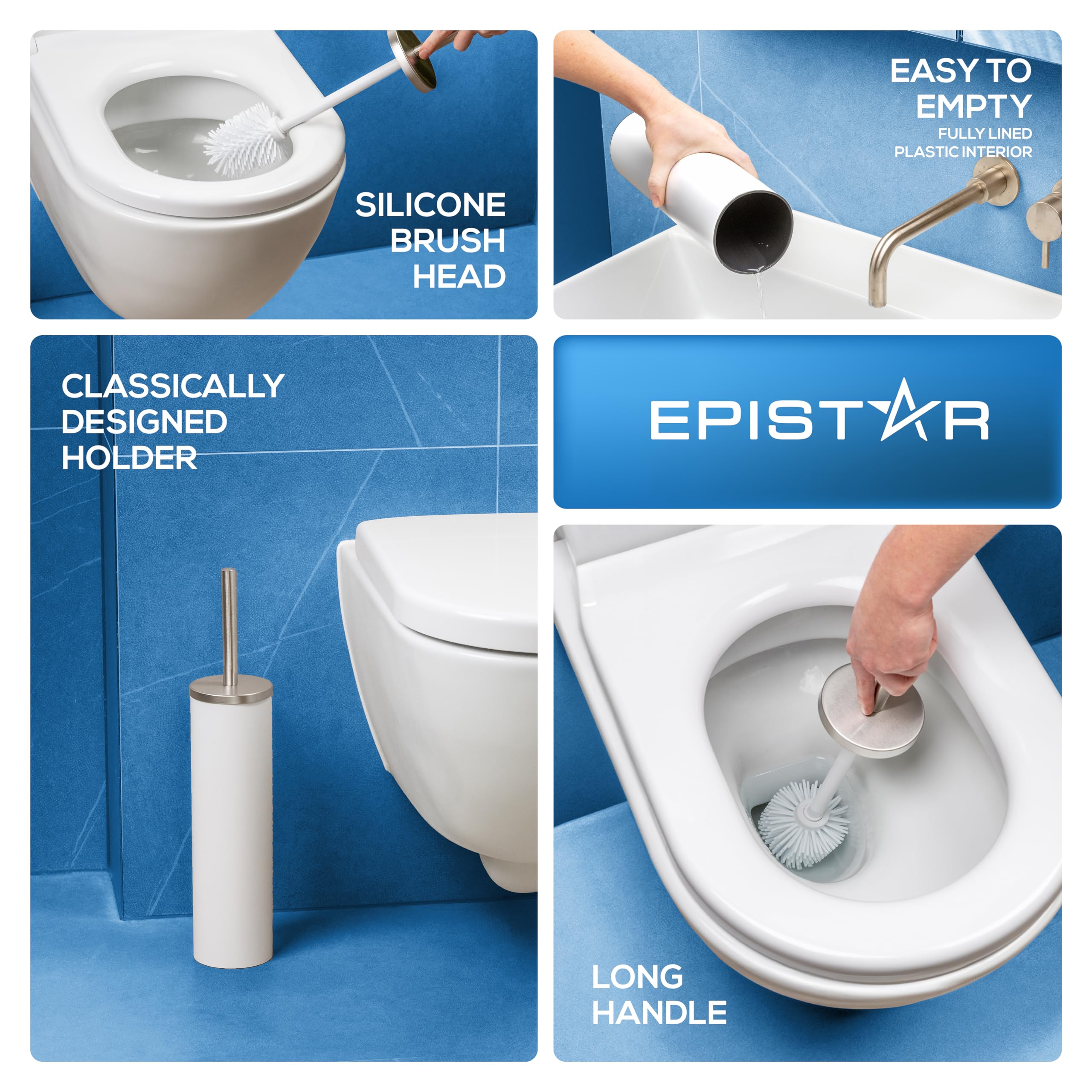 SILICONE BRUSH HEAD

EASY TO EMPTY
FULLY LINED PLASTIC INTERIOR

CLASSICALLY DESIGNED HOLDER

EPISTAR

LONG HANDLE