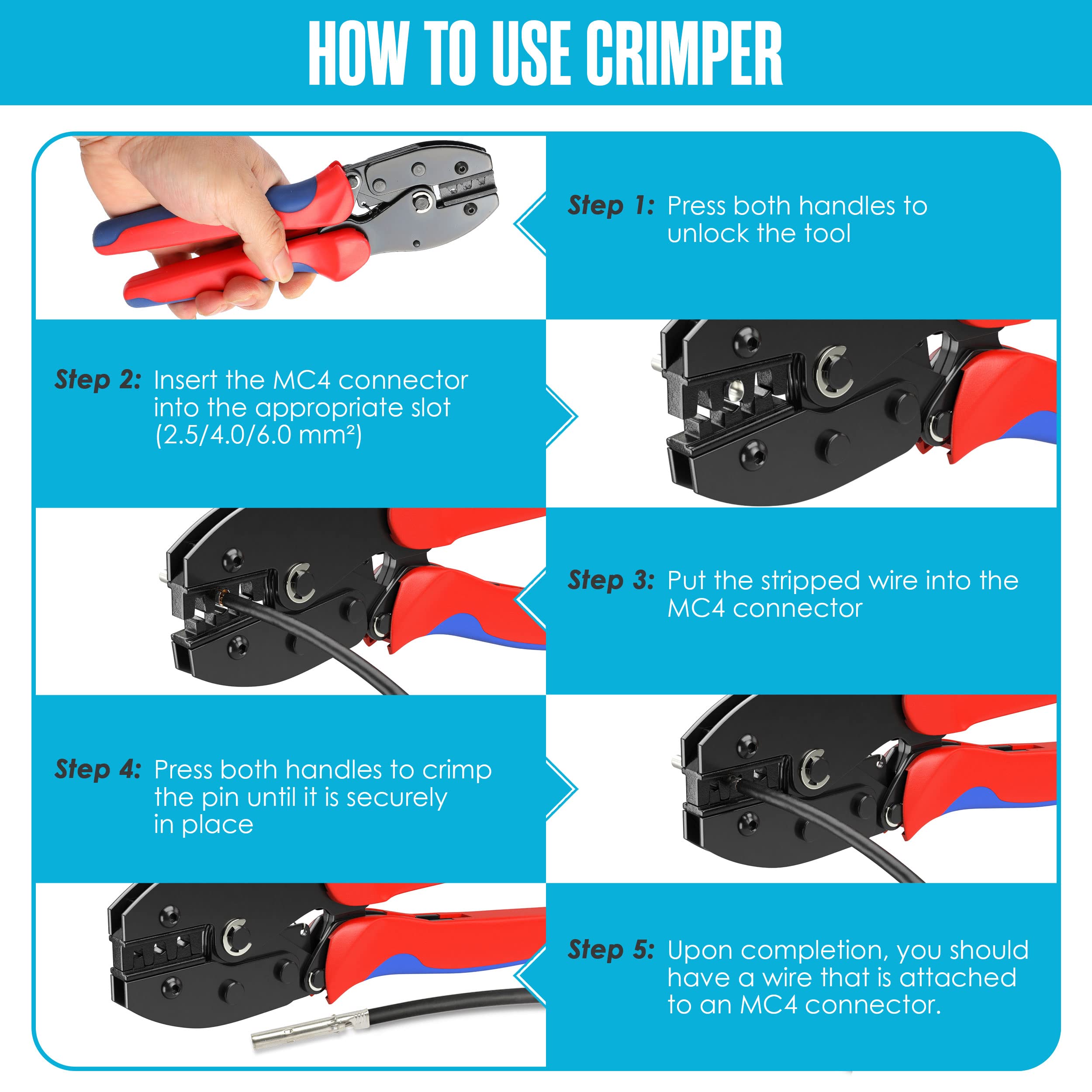 HOW TO USE CRIMPER

Step 1: Press both handles to unlock the tool

Step 2: Insert the MC4 connector into the appropriate slot (2.5/4.0/6.0 mm²)

Step 3: Put the stripped wire into the MC4 connector

Step 4: Press both handles to crimp the pin until it is securely in place

Step 5: Upon completion, you should have a wire that is attached to an MC4 connector.