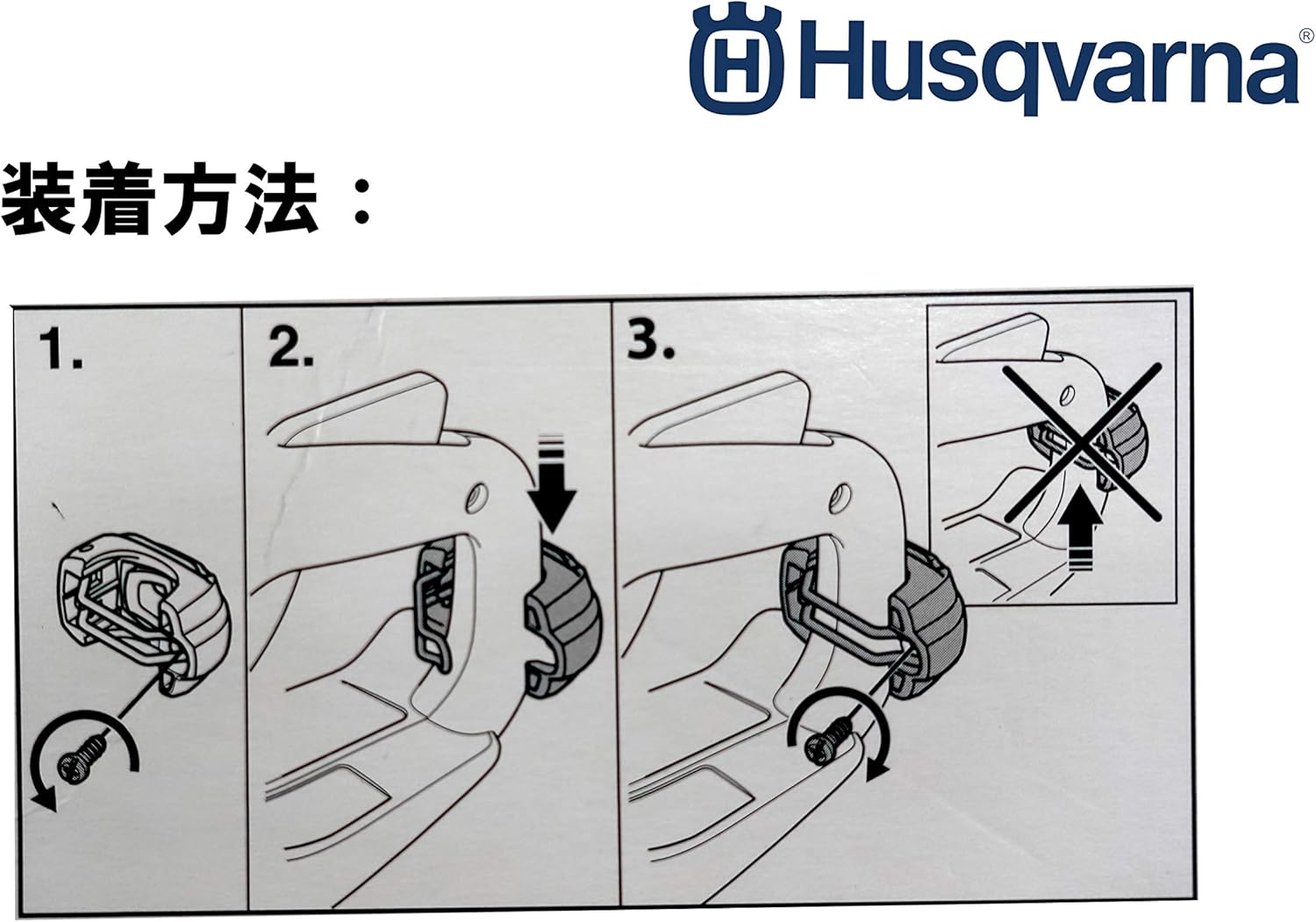 Husqvarna®

装着方法：

1.

2.

3.