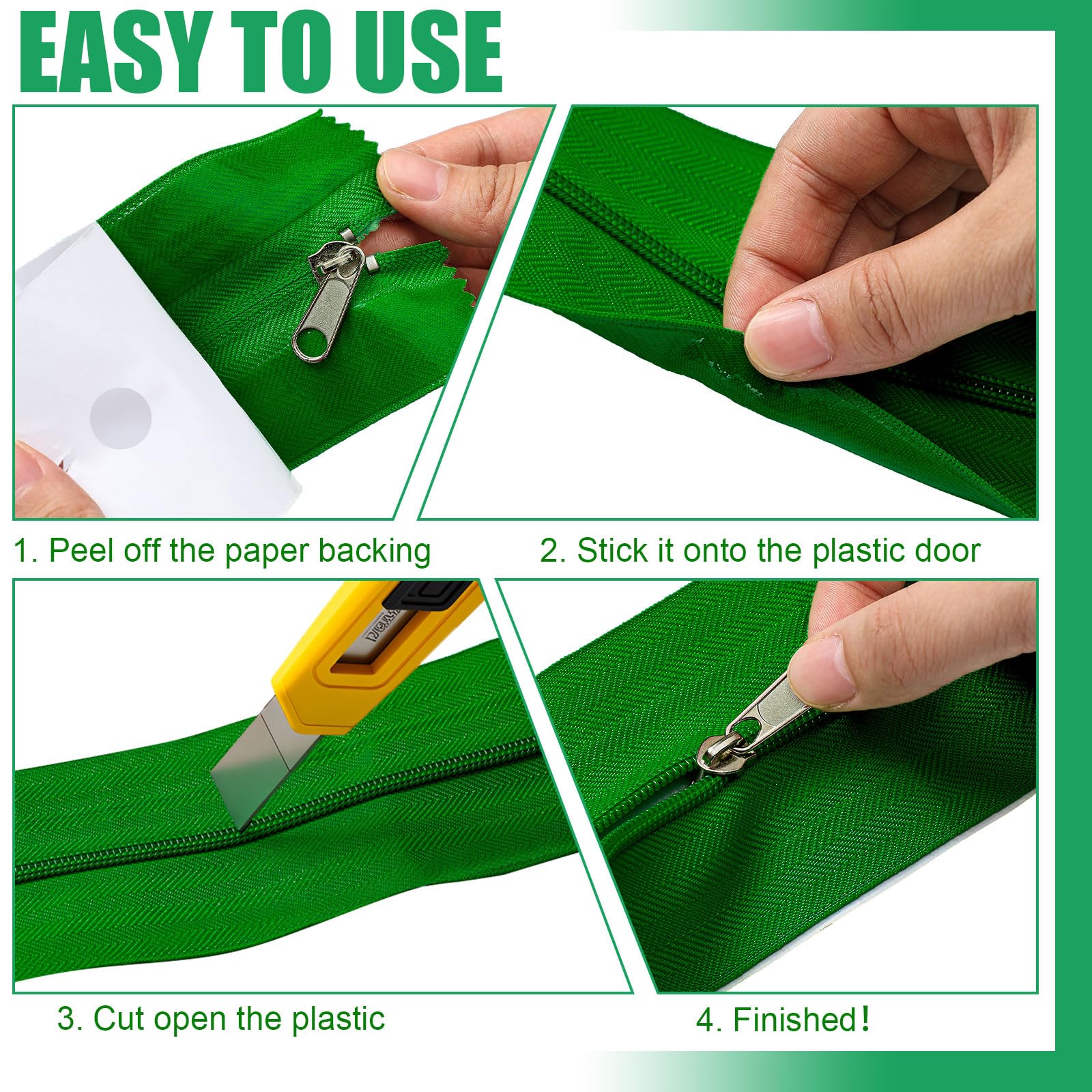 EASY TO USE

1. Peel off the paper backing

2. Stick it onto the plastic door

3. Cut open the plastic

4. Finished!