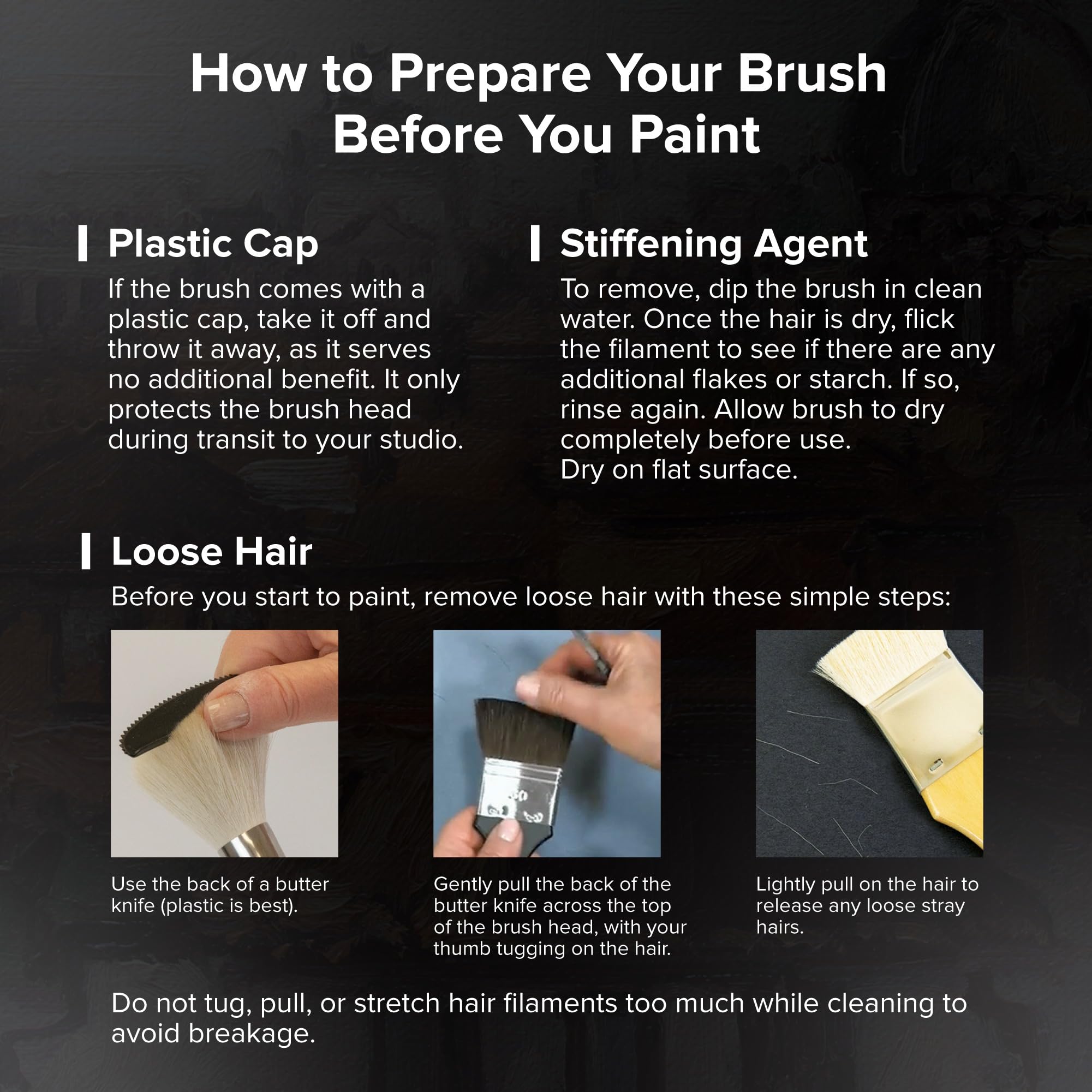 How to Prepare Your Brush Before You Paint

Plastic Cap

If the brush comes with a plastic cap, take it off and throw it away, as it serves no additional benefit. It only protects the brush head during transit to your studio.

Stiffening Agent

To remove, dip the brush in clean water. Once the hair is dry, flick the filament to see if there are any additional flakes or starch. If so, rinse again. Allow brush to dry completely before use.
Dry on flat surface.

Loose Hair

Before you start to paint, remove loose hair with these simple steps:

Use the back of a butter knife (plastic is best).

Gently pull the back of the butter knife across the top of the brush head, with your thumb tugging on the hair.

Lightly pull on the hair to release any loose stray hairs.

Do not tug, pull, or stretch hair filaments too much while cleaning to avoid breakage.