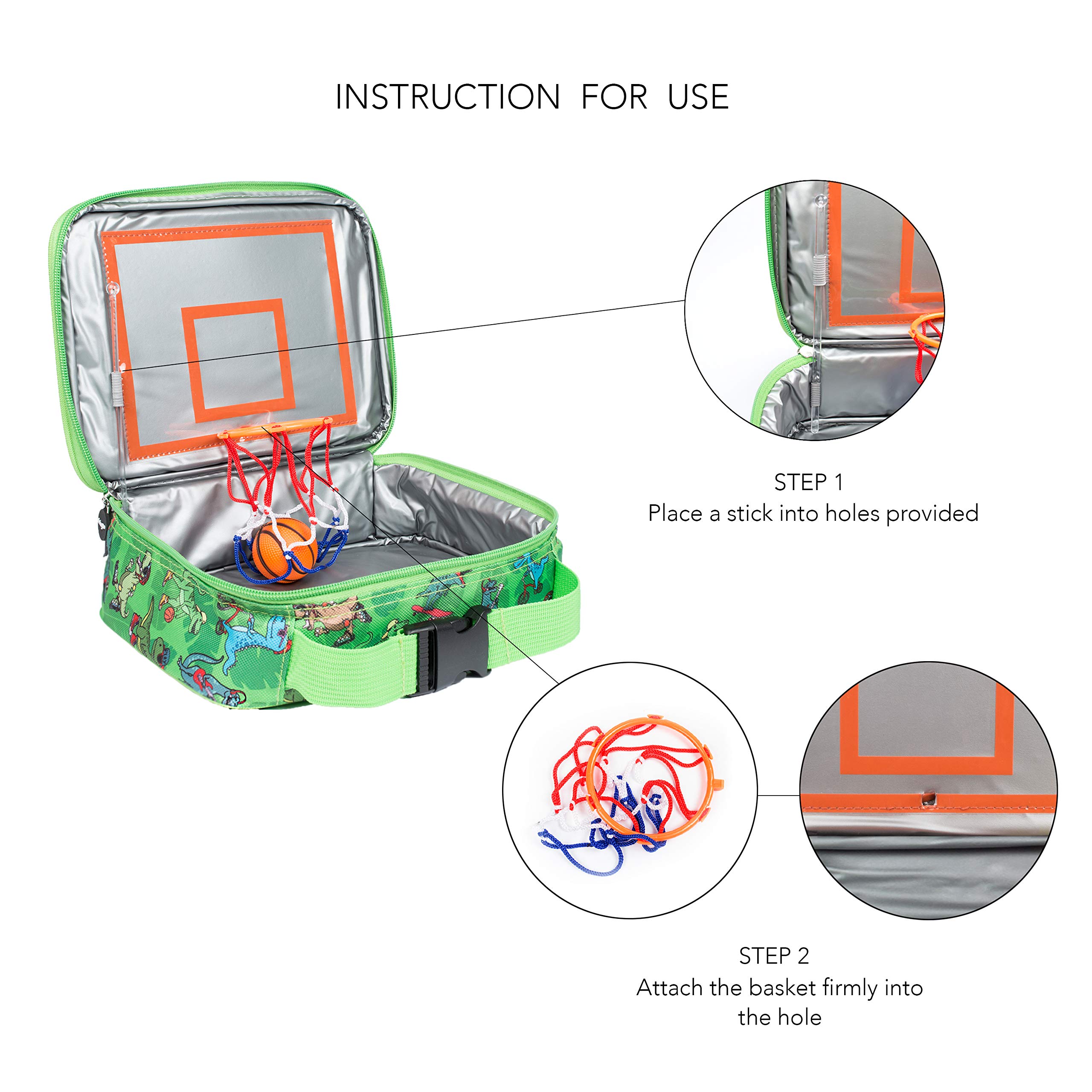 INSTRUCTION FOR USE

STEP 1
Place a stick into holes provided

STEP 2
Attach the basket firmly into the hole