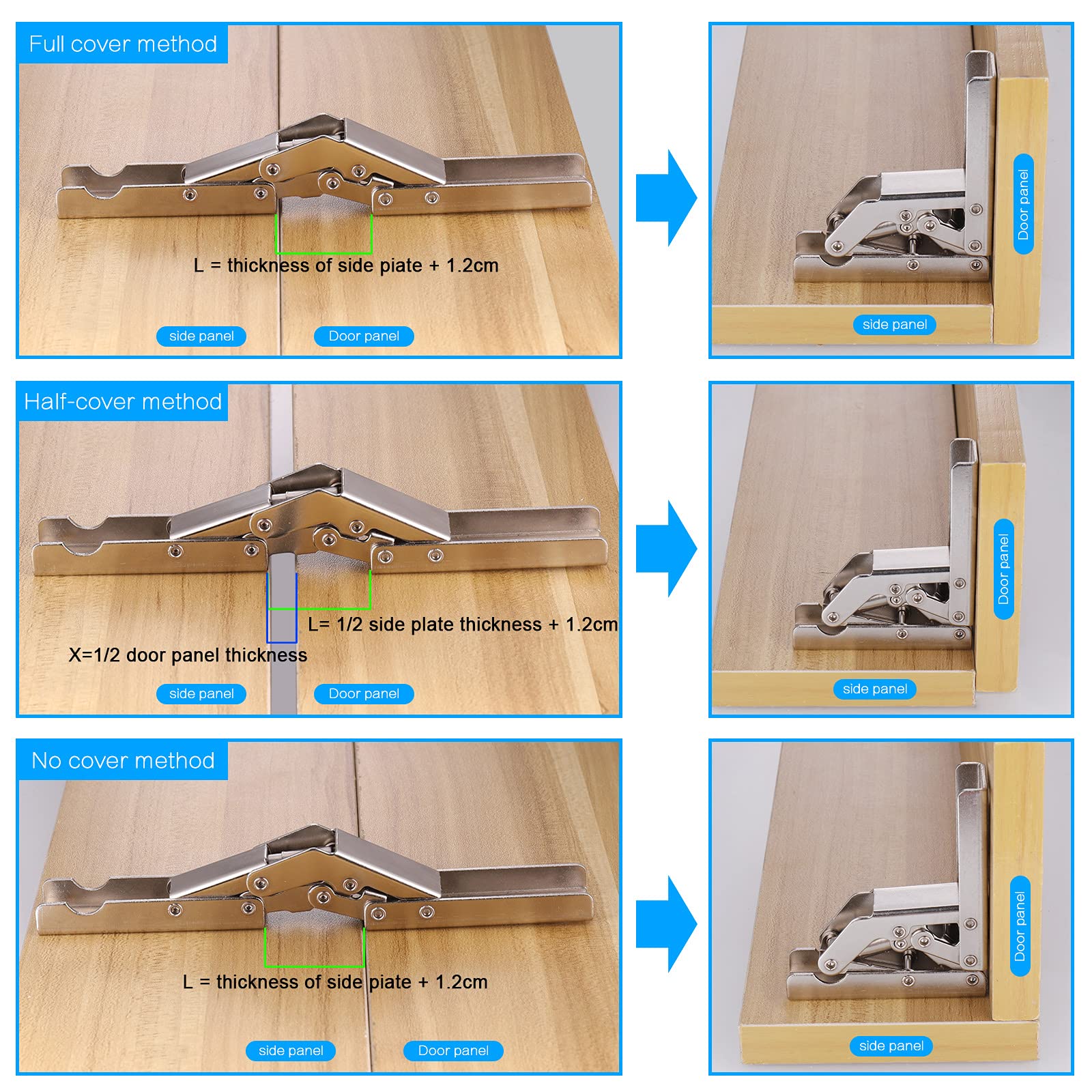 Full cover method

L = thickness of side piate + 1.2cm

side panel

Door panel

Door panel

side panel

Half-cover method

L= 1/2 side plate thickness + 1.2cm

X=1/2 door panel thickness

side panel

Door panel

Door panel

side panel

No cover method

L = thickness of side piate + 1.2cm

side panel

Door panel

Door panel

side panel