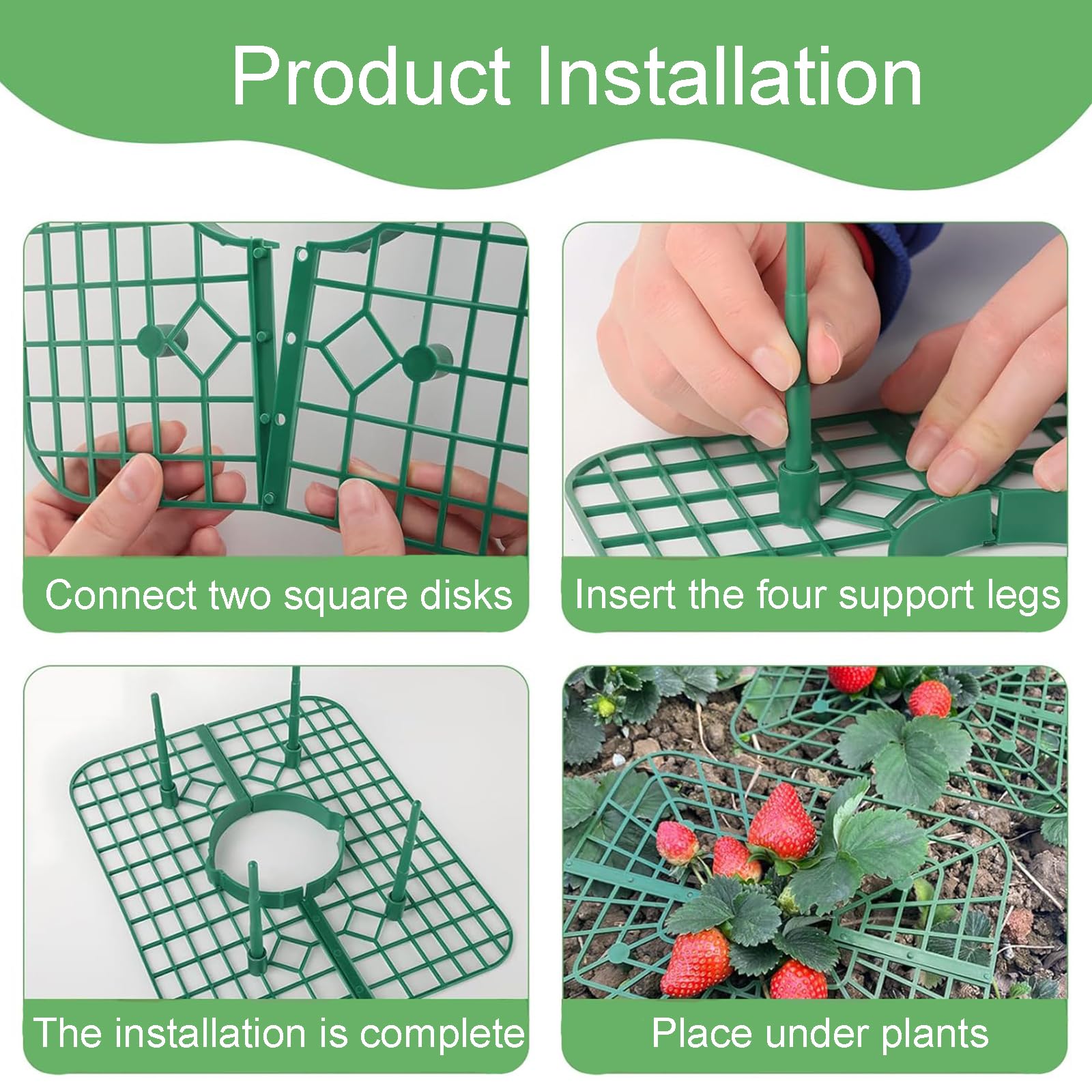 Product Installation

Connect two square disks

Insert the four support legs

The installation is complete

Place under plants