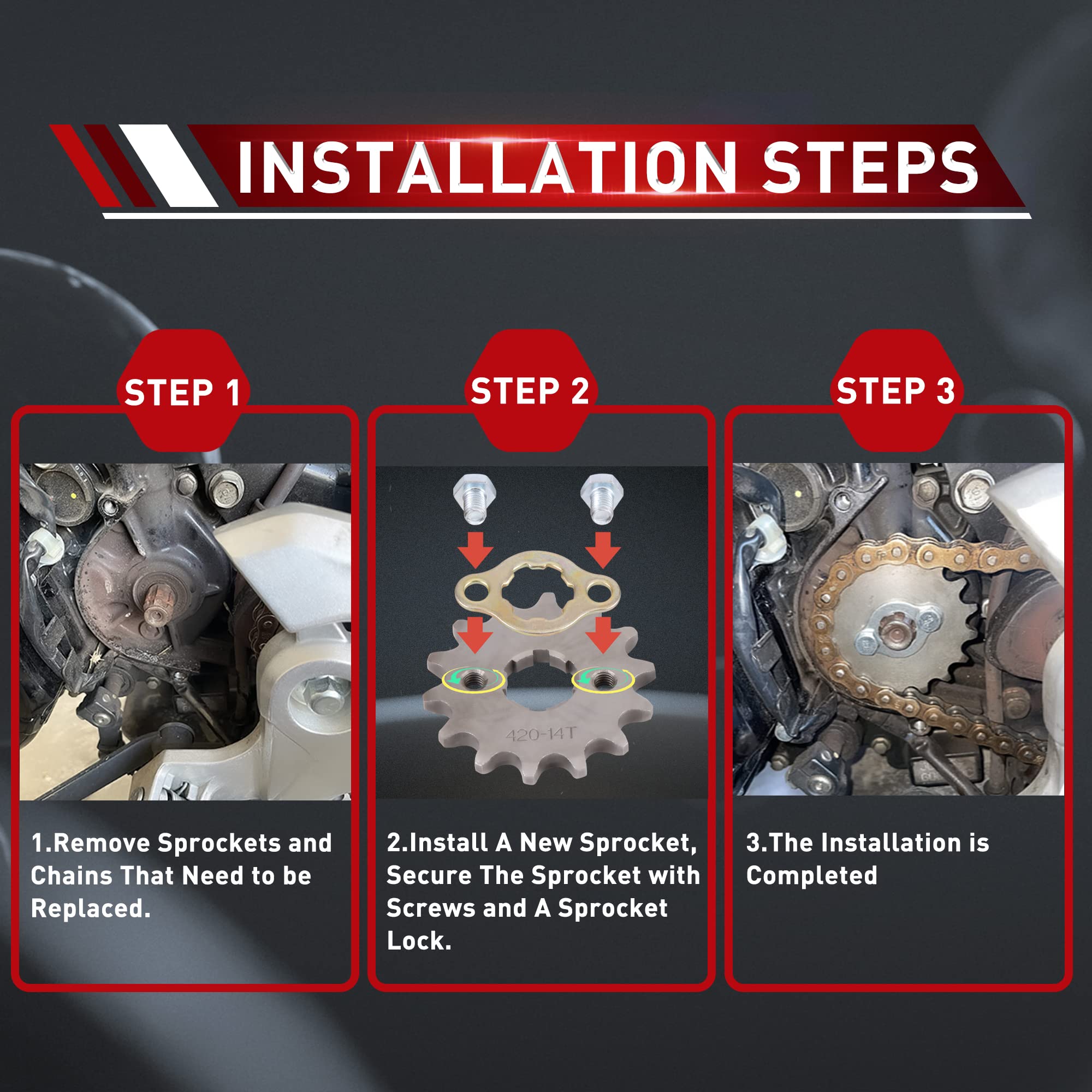 INSTALLATION STEPS

STEP 1

1.Remove Sprockets and Chains That Need to be Replaced.

STEP 2

420-14T

2.Install A New Sprocket, Secure The Sprocket with Screws and A Sprocket Lock.

STEP 3

3.The Installation is Completed