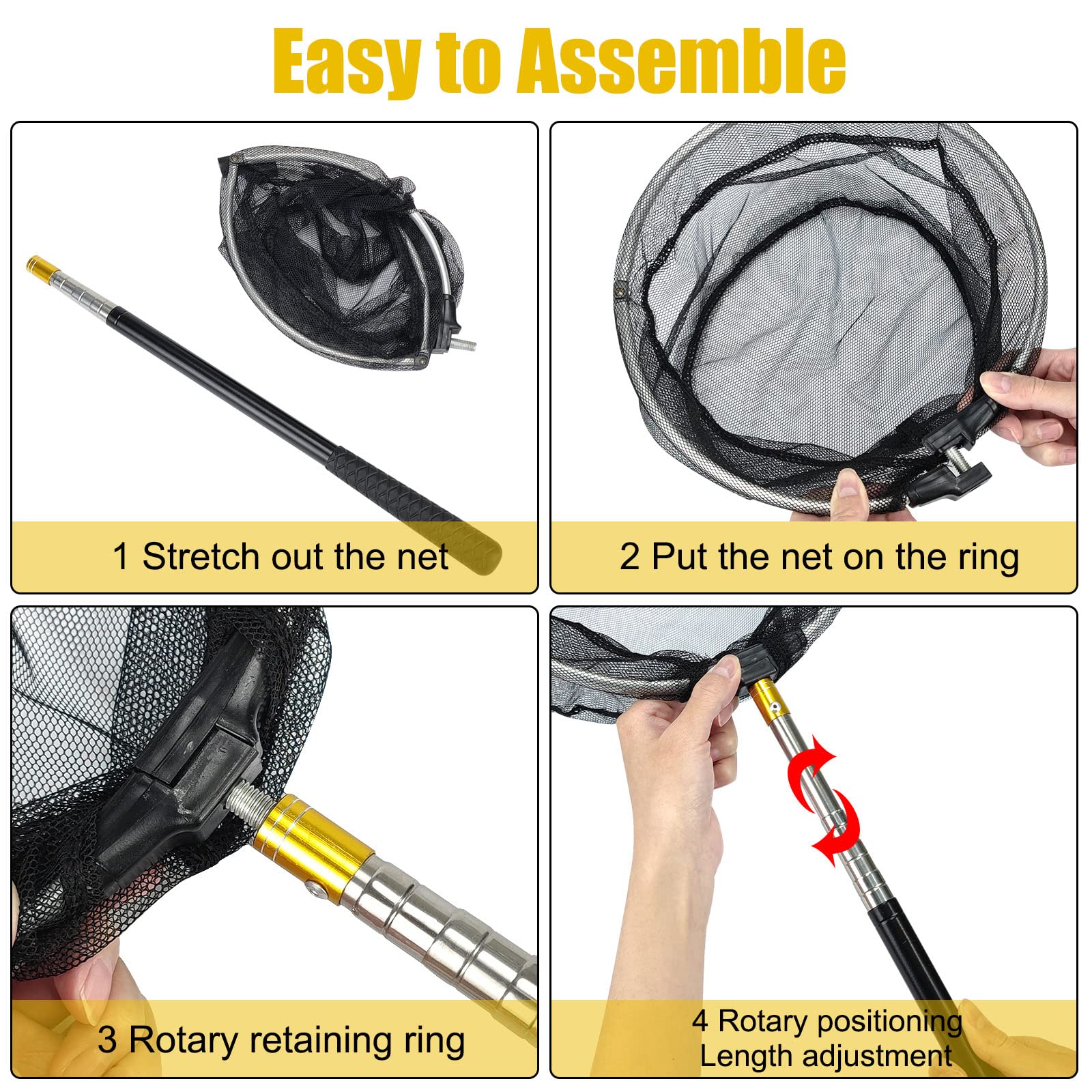 Easy to Assemble

1 Stretch out the net

2 Put the net on the ring

3 Rotary retaining ring

4 Rotary positioning
Length adjustment