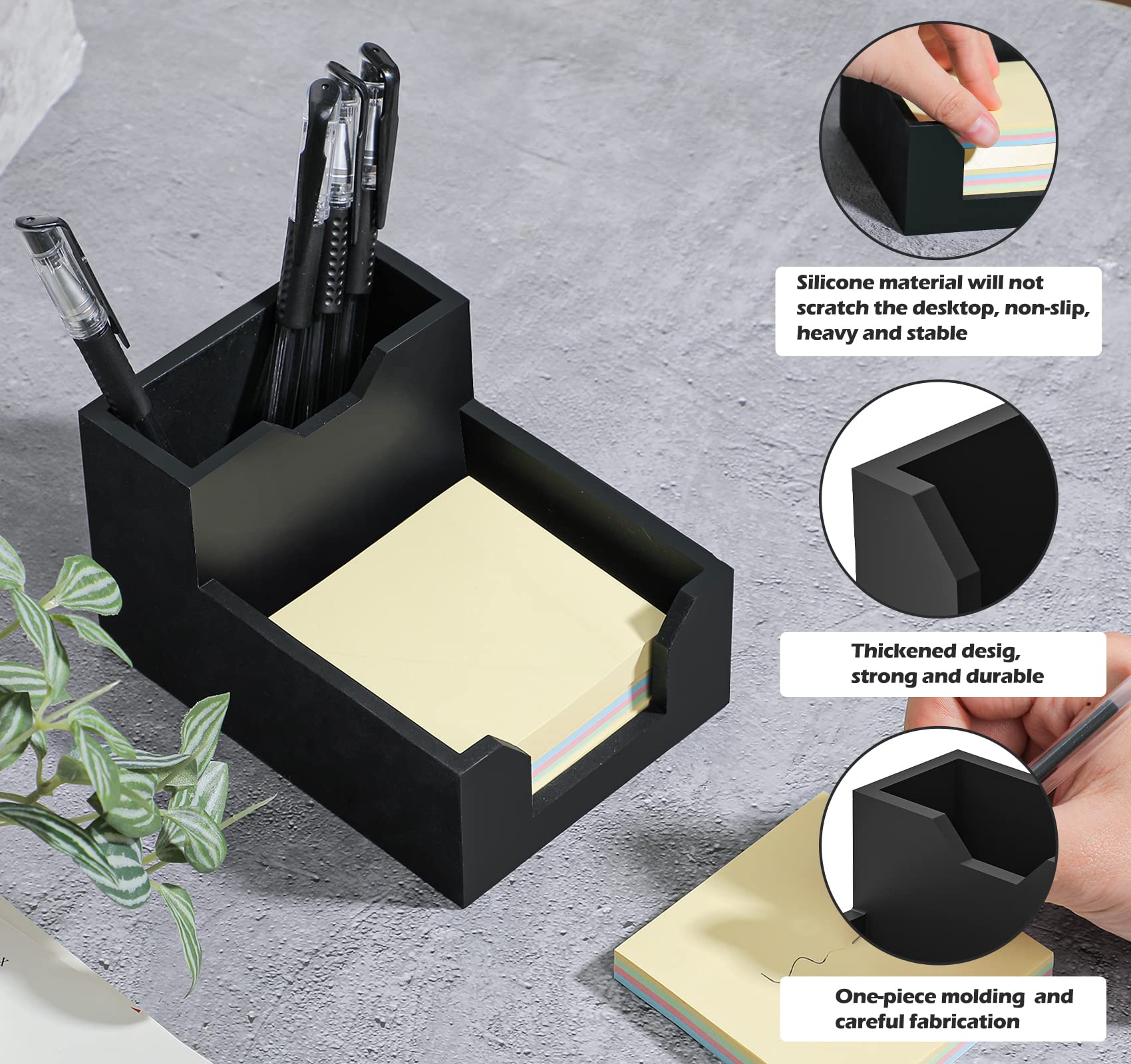 Silicone material will not scratch the desktop, non-slip, heavy and stable

Thickened desig, strong and durable

One-piece molding and careful fabrication